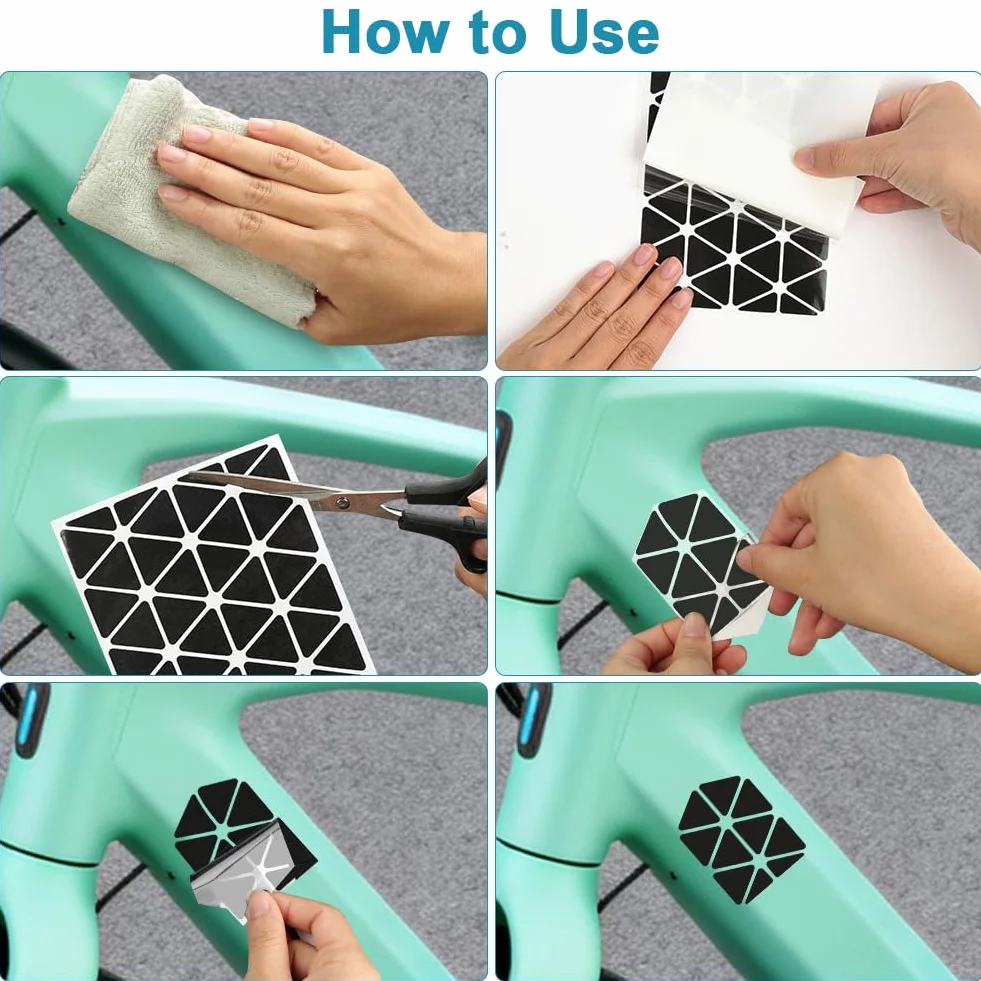 How to Use