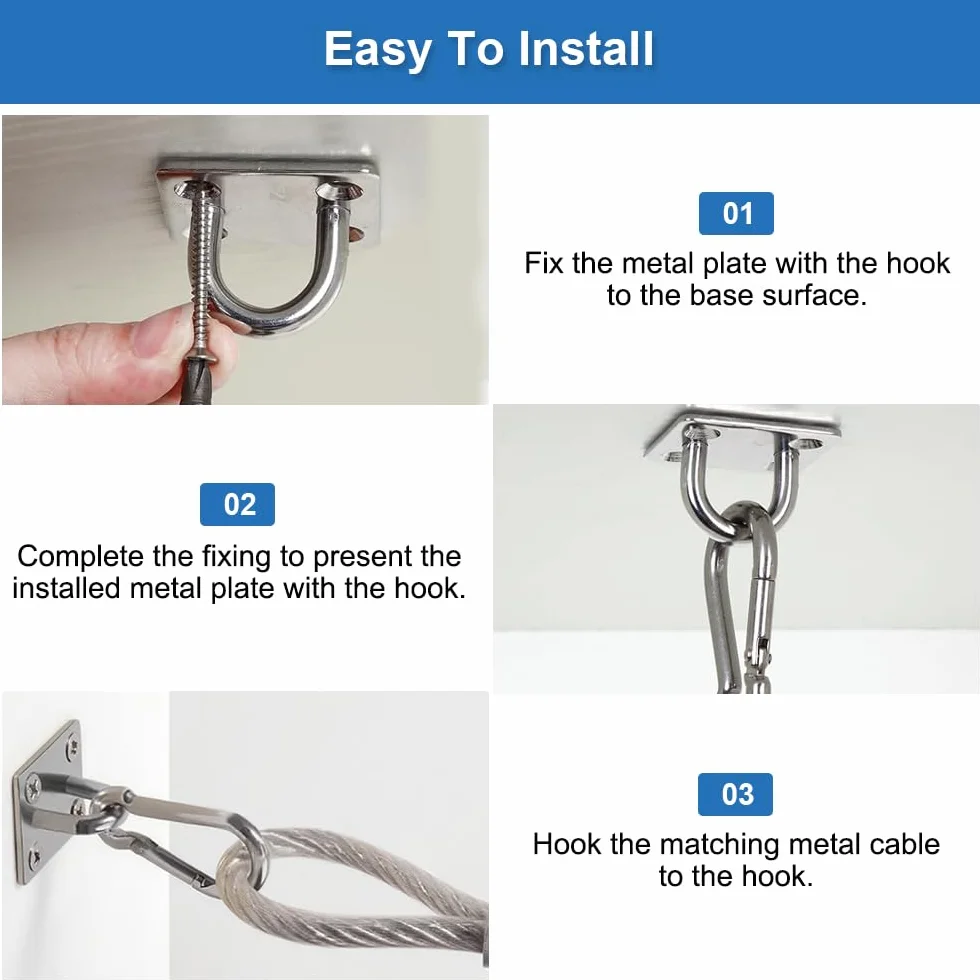 Easy To Install

01

Fix the metal plate with the hook to the base surface.

02

Complete the fixing to present the installed metal plate with the hook.

03

Hook the matching metal cable to the hook.