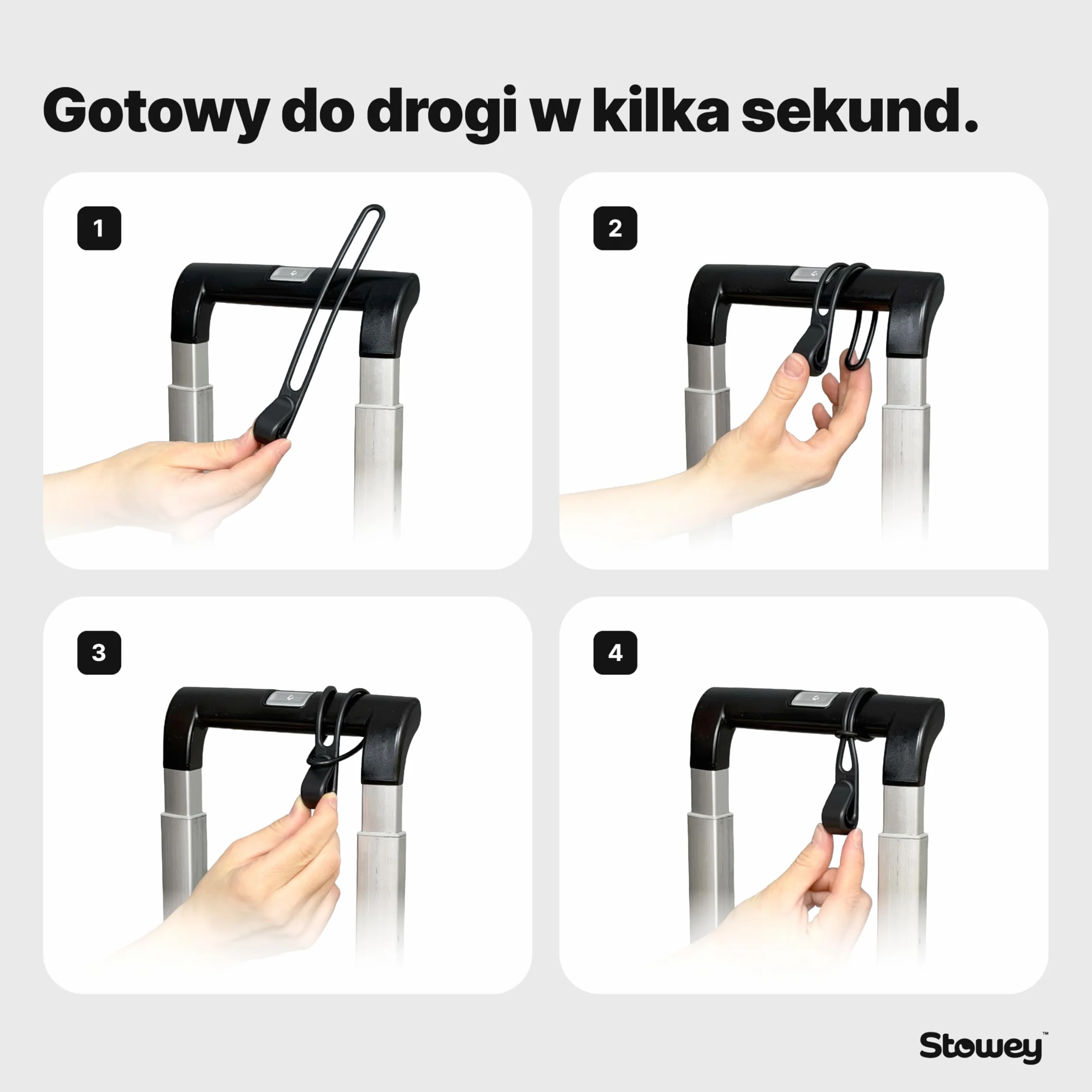 Gotowy do drogi w kilka sekund.

1

2

3

4

Stowey™