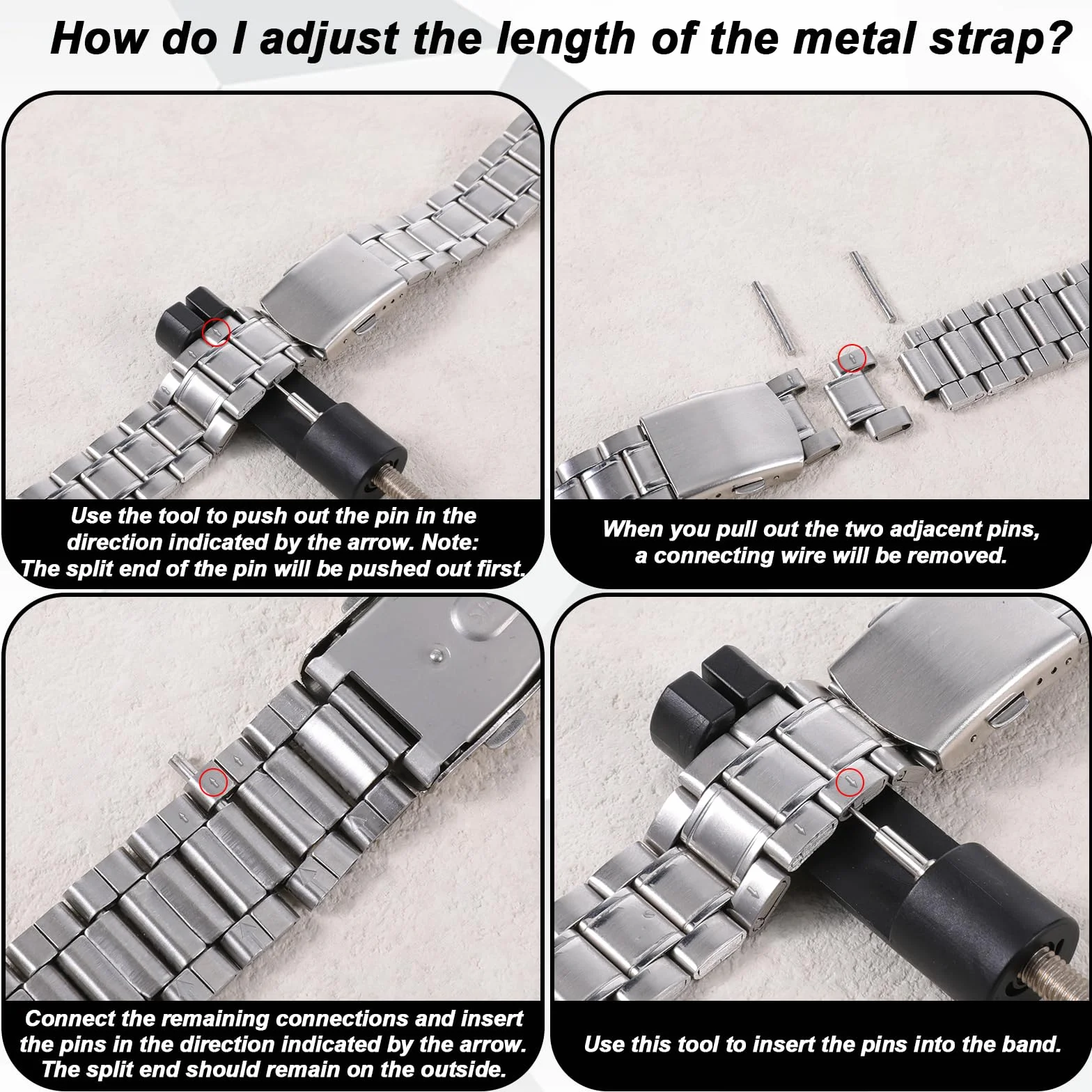 How do I adjust the length of the metal strap?

Use the tool to push out the pin in the direction indicated by the arrow. Note: The split end of the pin will be pushed out first.

When you pull out the two adjacent pins, a connecting wire will be removed.

Connect the remaining connections and insert the pins in the direction indicated by the arrow. The split end should remain on the outside.

Use this tool to insert the pins into the band.