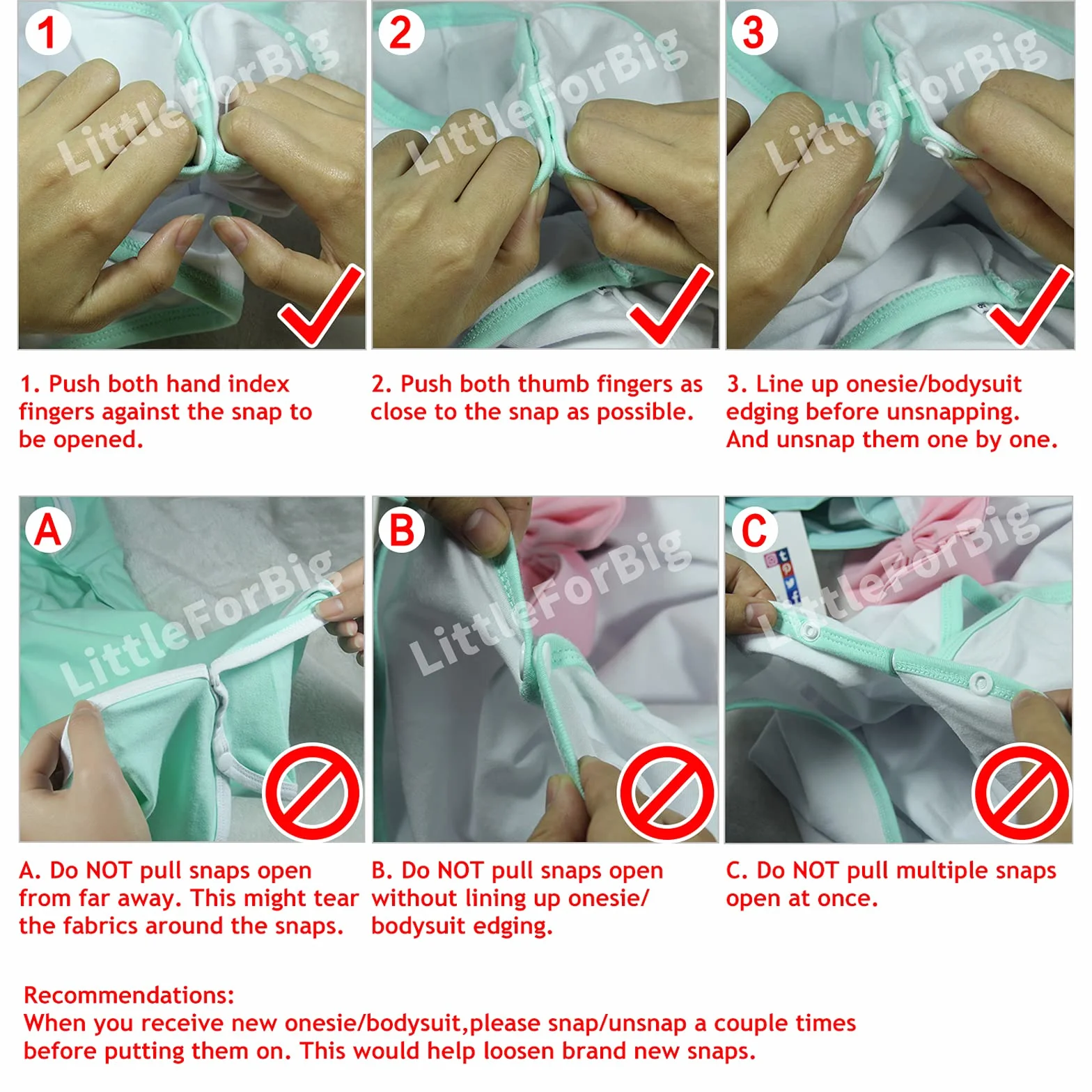 1

LittleForBig

2

LittleForBig

3

LittleForBig

1. Push both hand index fingers against the snap to be opened.

2. Push both thumb fingers as close to the snap as possible.

3. Line up onesie/bodysuit edging before unsnapping. And unsnap them one by one.

A

LittleForBig

B

LittleForBig

C

LittleForBig

A. Do NOT pull snaps open from far away. This might tear the fabrics around the snaps.

B. Do NOT pull snaps open without lining up onesie/ bodysuit edging.

C. Do NOT pull multiple snaps open at once.

Recommendations:
When you receive new onesie/bodysuit,please snap/unsnap a couple times before putting them on. This would help loosen brand new snaps.