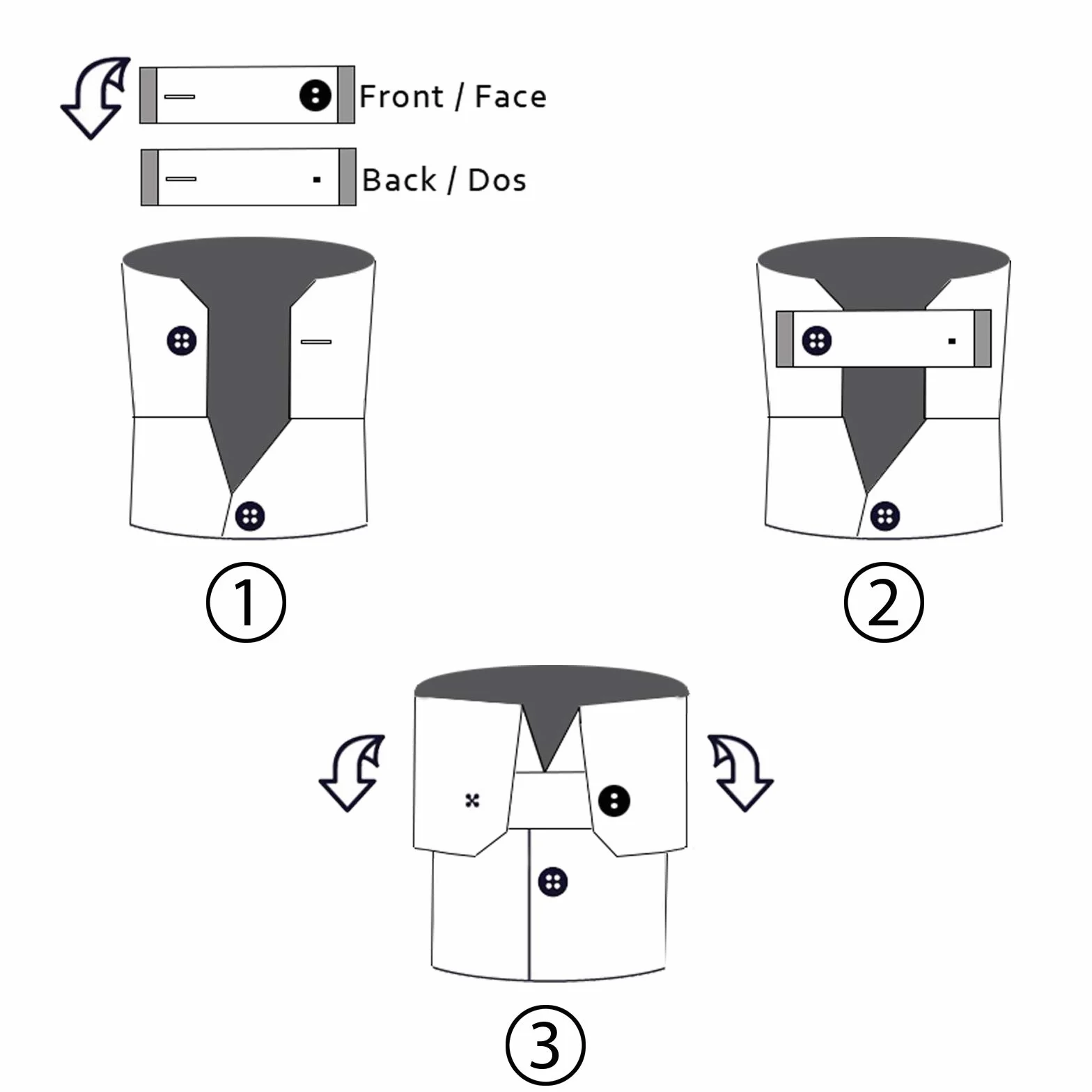 Front / Face

Back / Dos

①

②

③