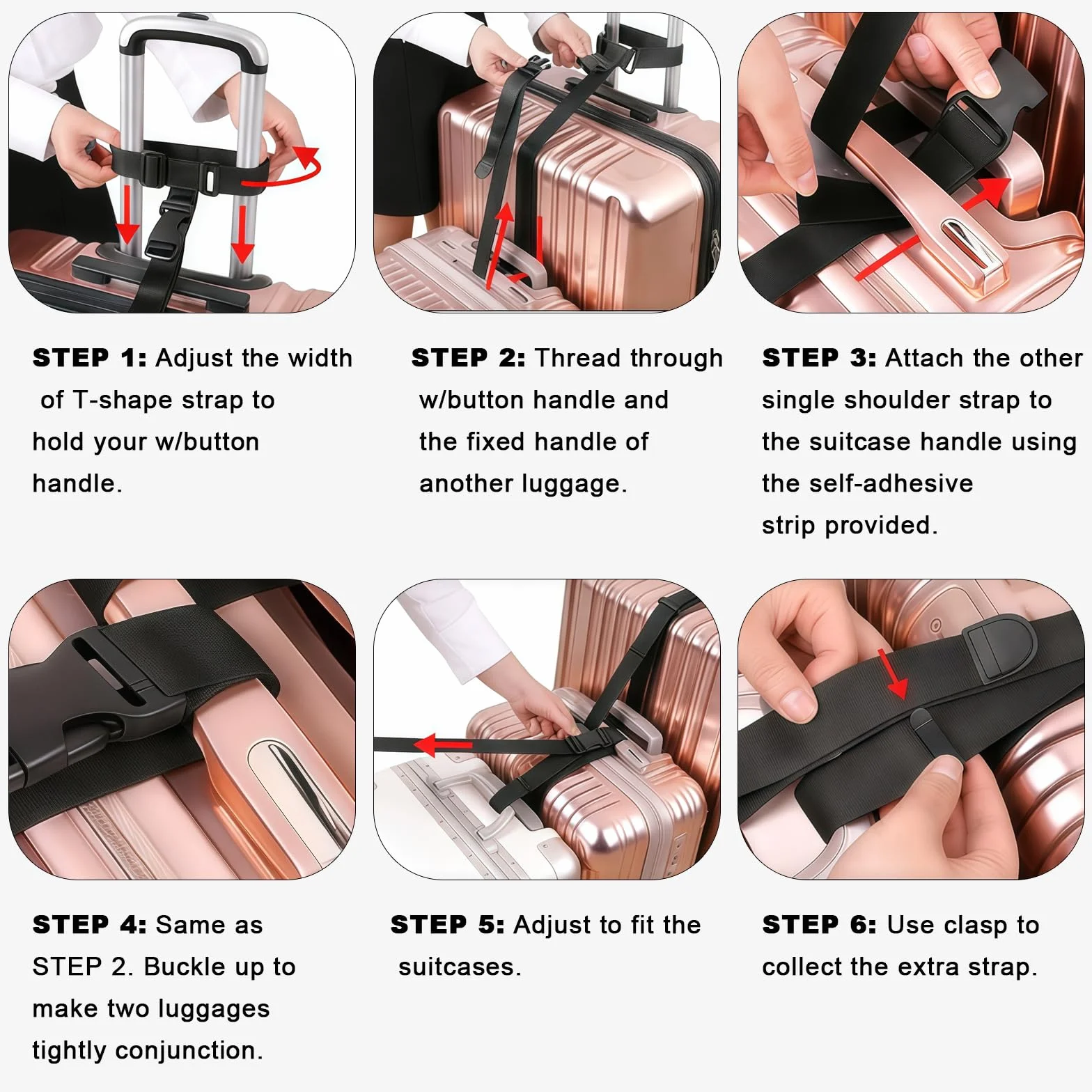 STEP 1: Adjust the width of T-shape strap to hold your w/button handle.

STEP 2: Thread through w/button handle and the fixed handle of another luggage.

STEP 3: Attach the other single shoulder strap to the suitcase handle using the self-adhesive strip provided.

STEP 4: Same as STEP 2. Buckle up to make two luggages tightly conjunction.

STEP 5: Adjust to fit the suitcases.

STEP 6: Use clasp to collect the extra strap.