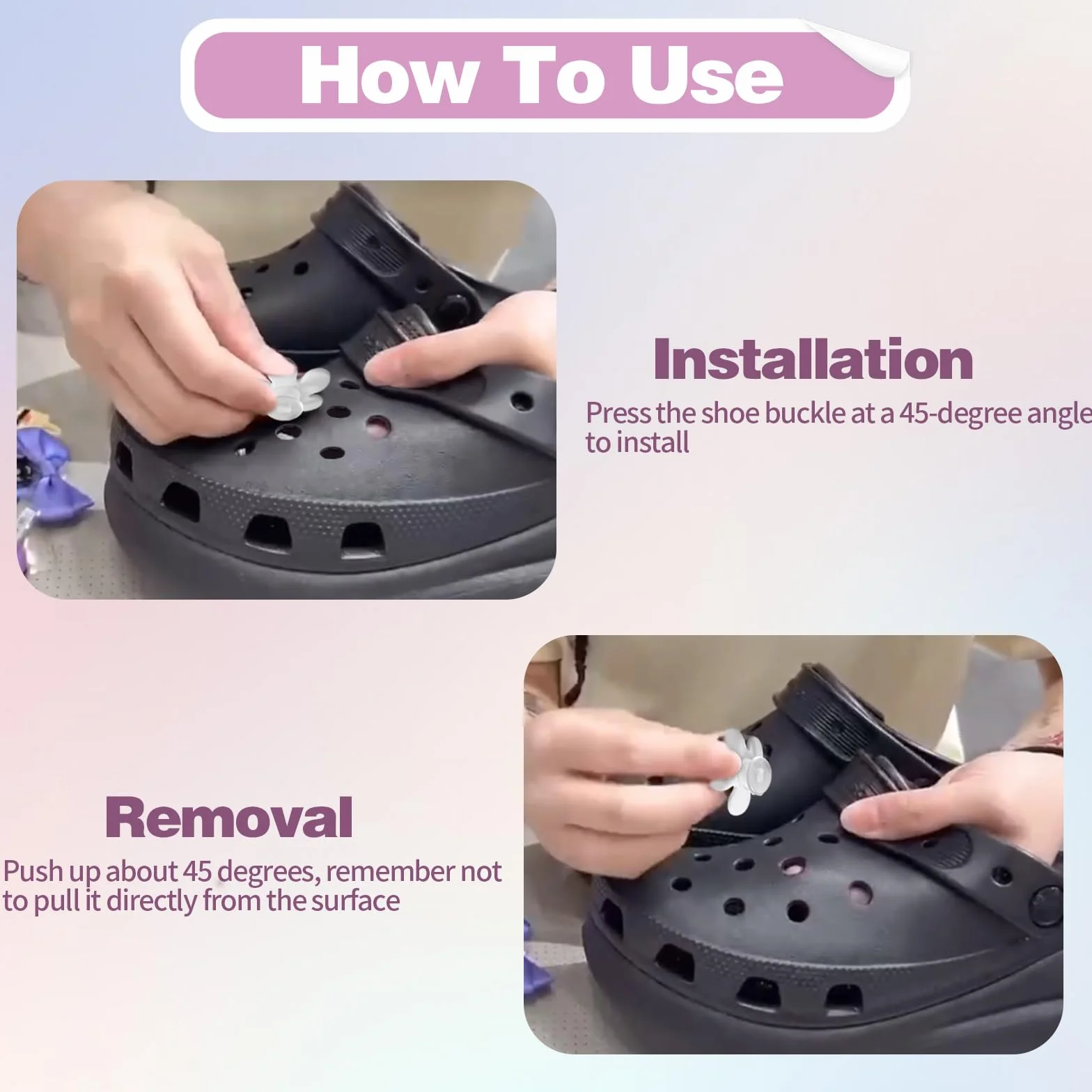 How To Use

Installation

Press the shoe buckle at a 45-degree angle to install

Removal

Push up about 45 degrees, remember not to pull it directly from the surface