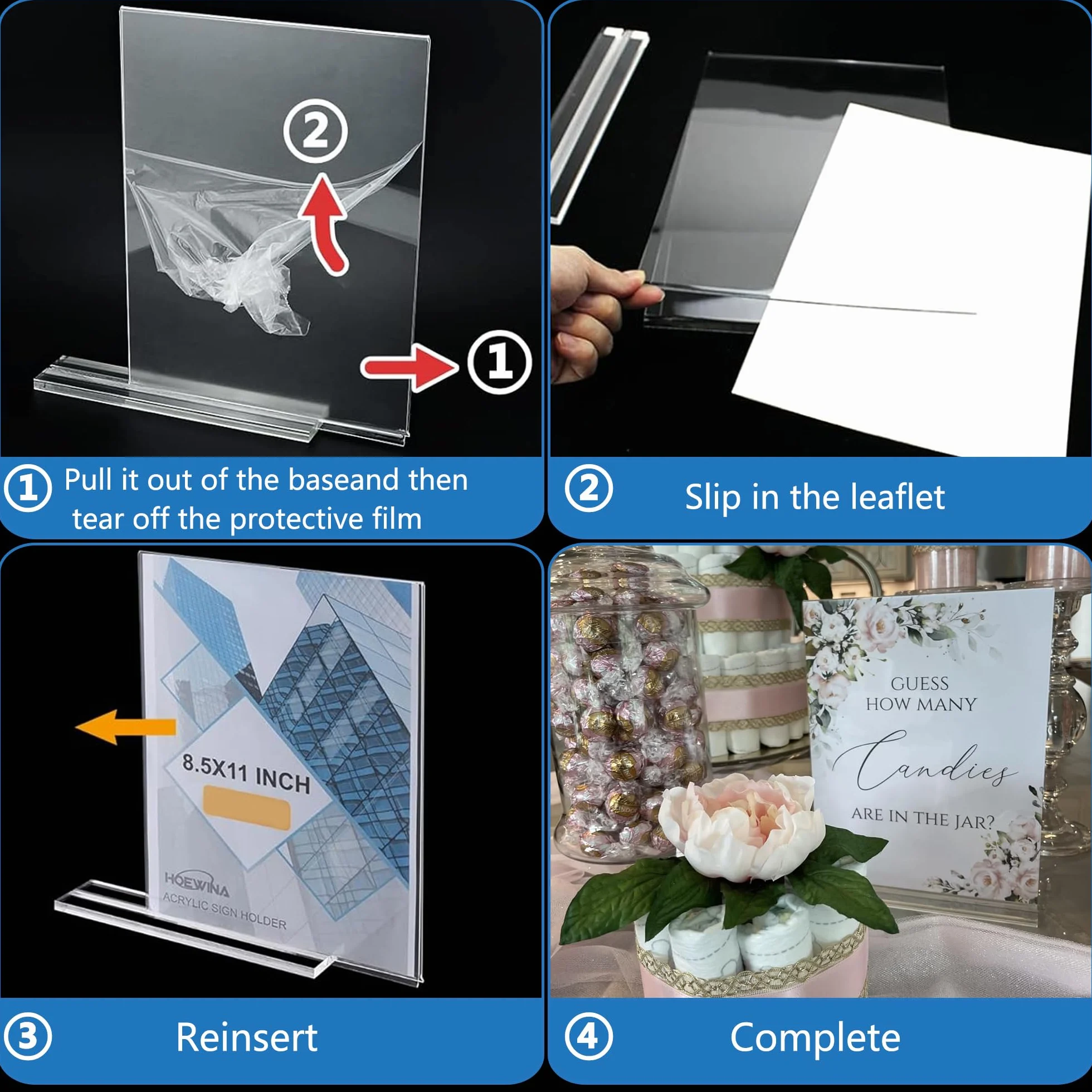 ②

①

① Pull it out of the baseand then tear off the protective film

② Slip in the leaflet

8.5X11 INCH

HOEWINA
ACRYLIC SIGN HOLDER

③ Reinsert

GUESS
HOW MANY
Candies
ARE IN THE JAR?

④ Complete