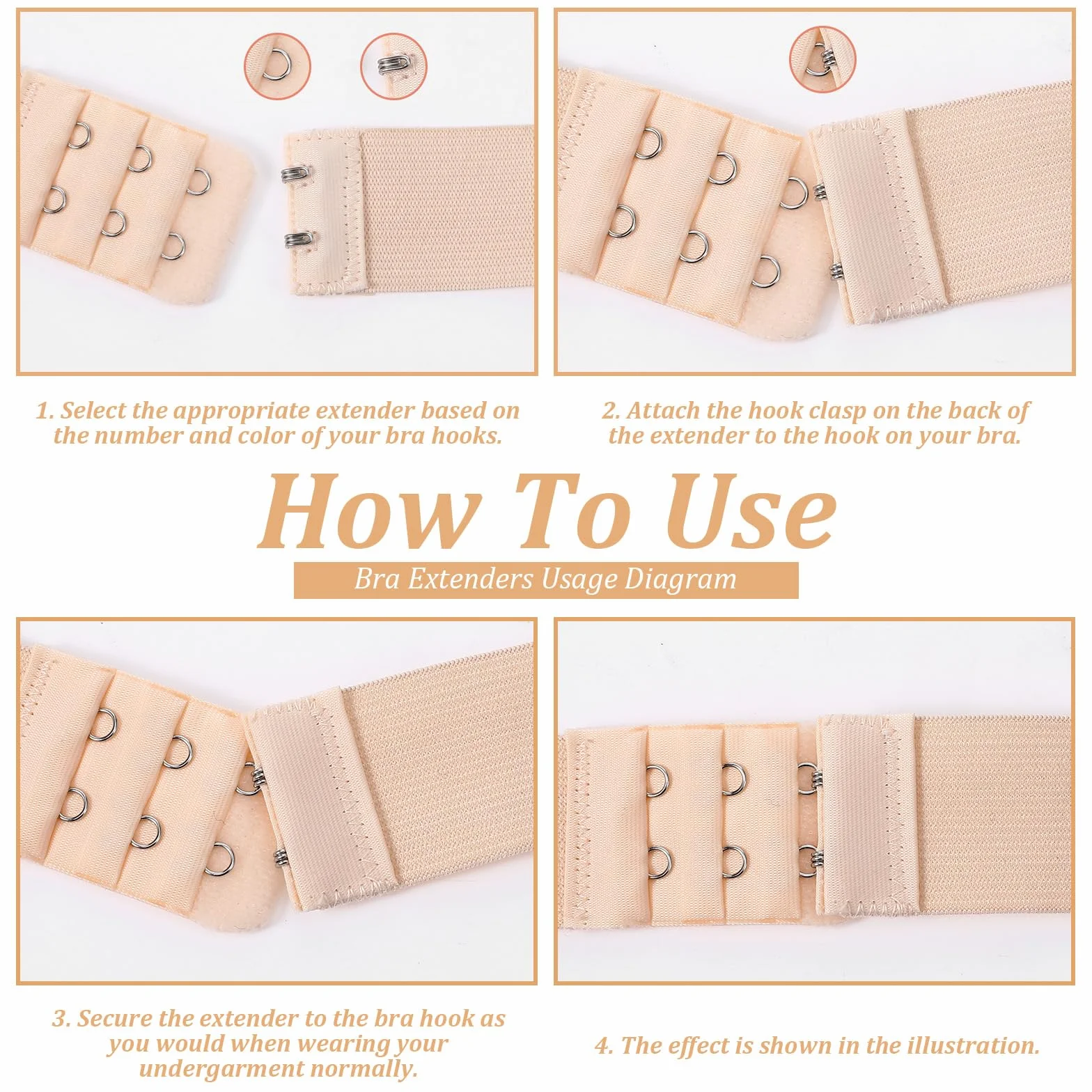 1. Select the appropriate extender based on the number and color of your bra hooks.

2. Attach the hook clasp on the back of the extender to the hook on your bra.

How To Use

Bra Extenders Usage Diagram

3. Secure the extender to the bra hook as you would when wearing your undergarment normally.

4. The effect is shown in the illustration.