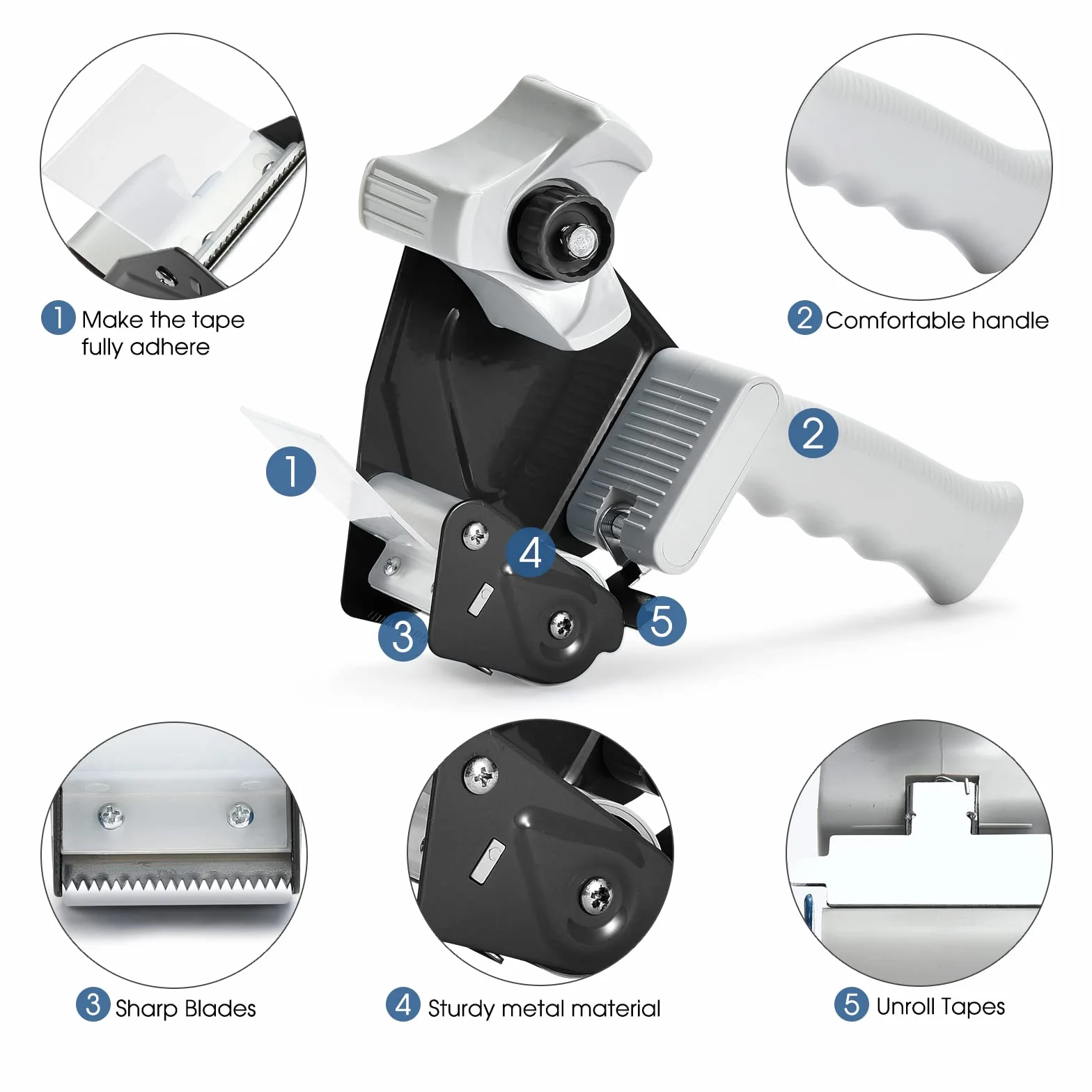 1 Make the tape fully adhere

2 Comfortable handle

1

2

4

3

5

3 Sharp Blades

4 Sturdy metal material

5 Unroll Tapes