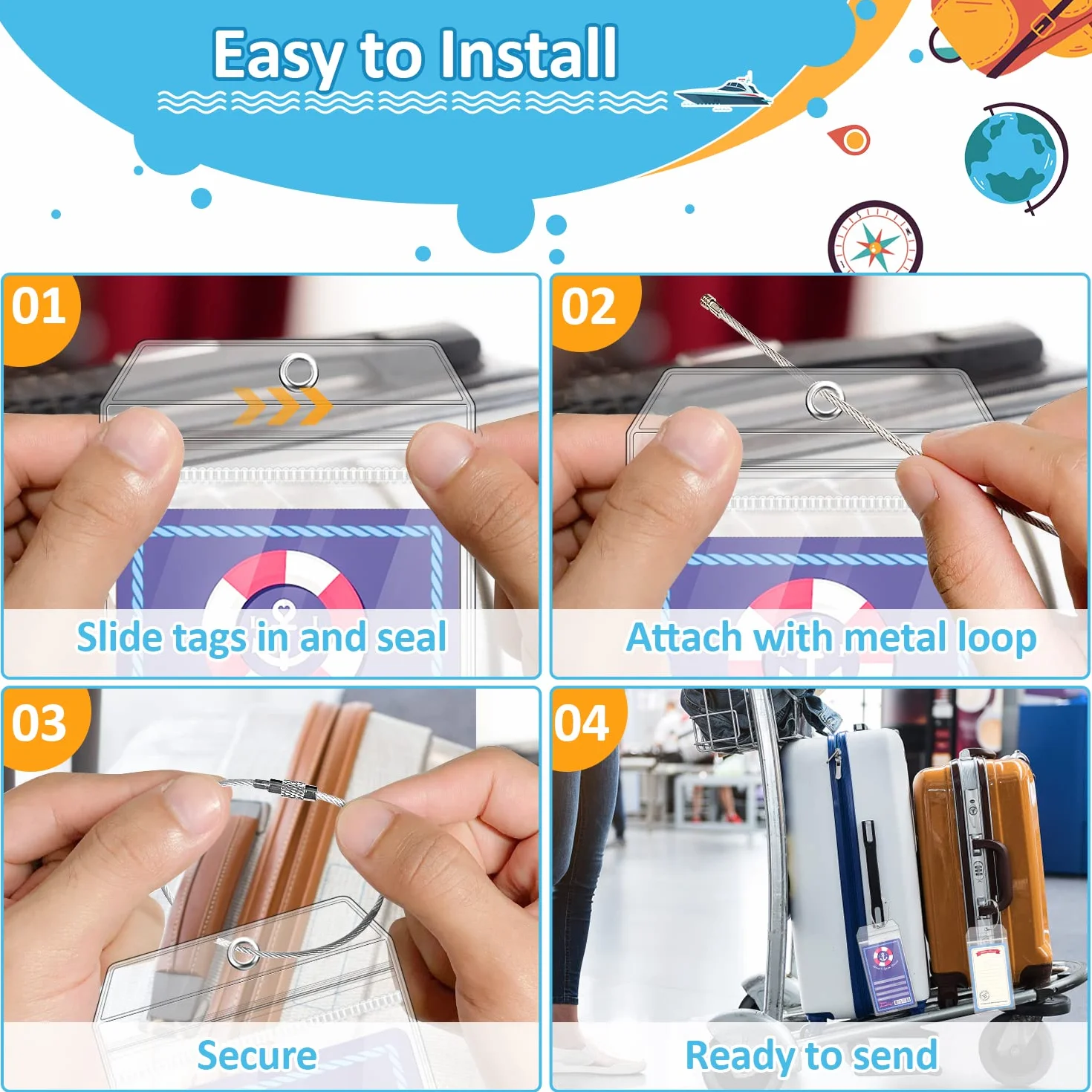 Easy to Install

01
Slide tags in and seal

02
Attach with metal loop

03
Secure

04
Ready to send