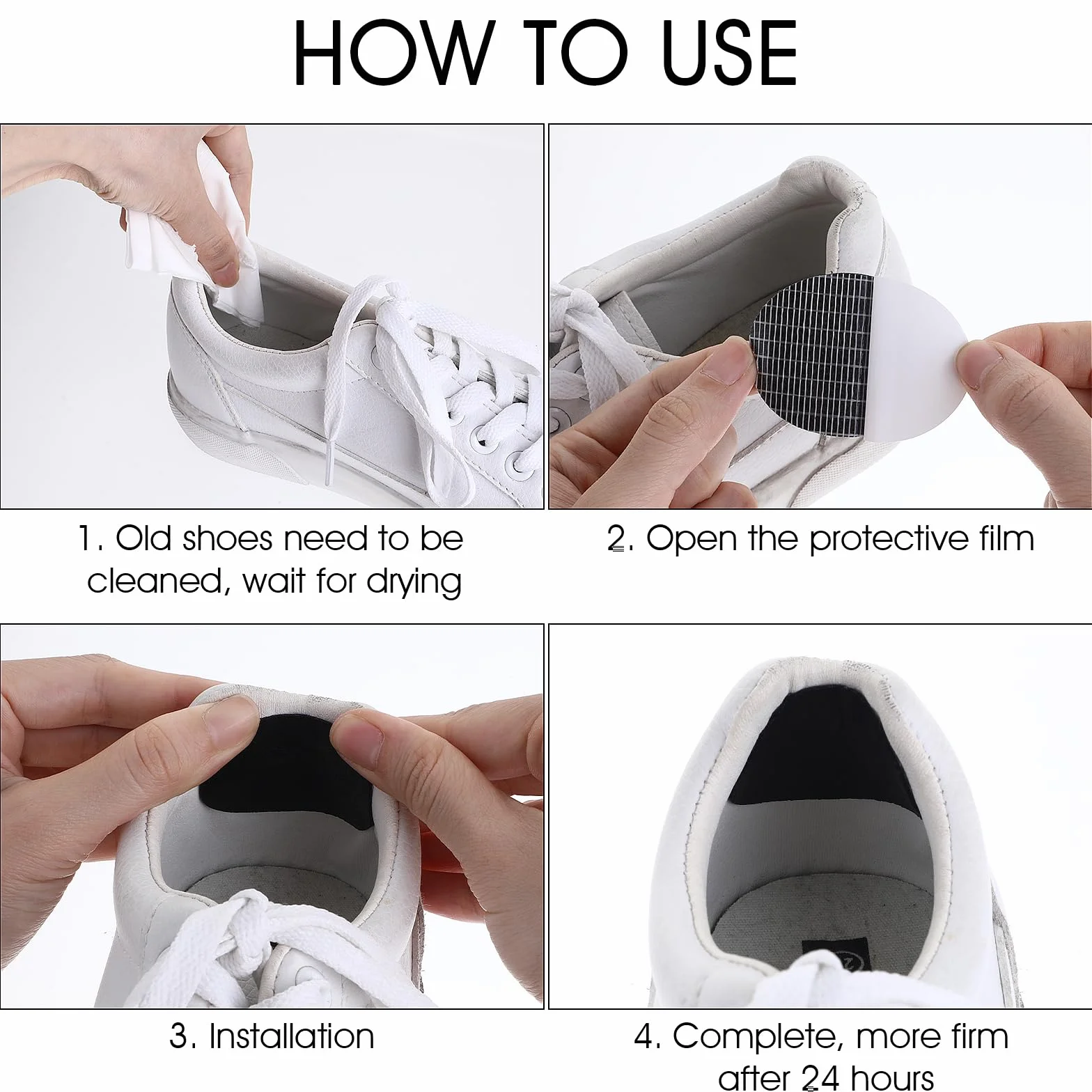 HOW TO USE

1. Old shoes need to be cleaned, wait for drying

2. Open the protective film

3. Installation

4. Complete, more firm after 24 hours