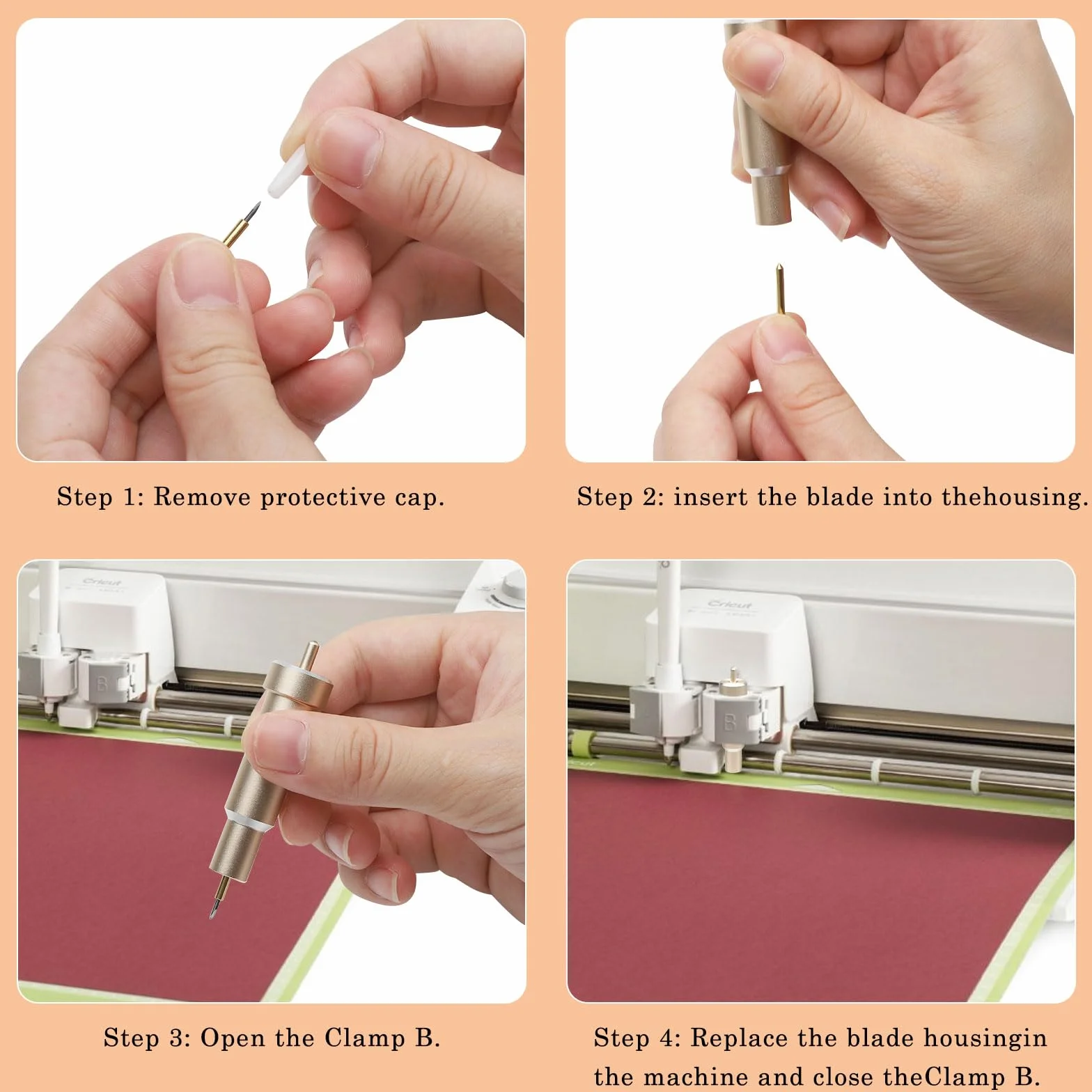 Step 1: Remove protective cap.

Step 2: insert the blade into thehousing.

Cricut

B

Step 3: Open the Clamp B.

Cricut

B

Step 4: Replace the blade housingin the machine and close theClamp B.