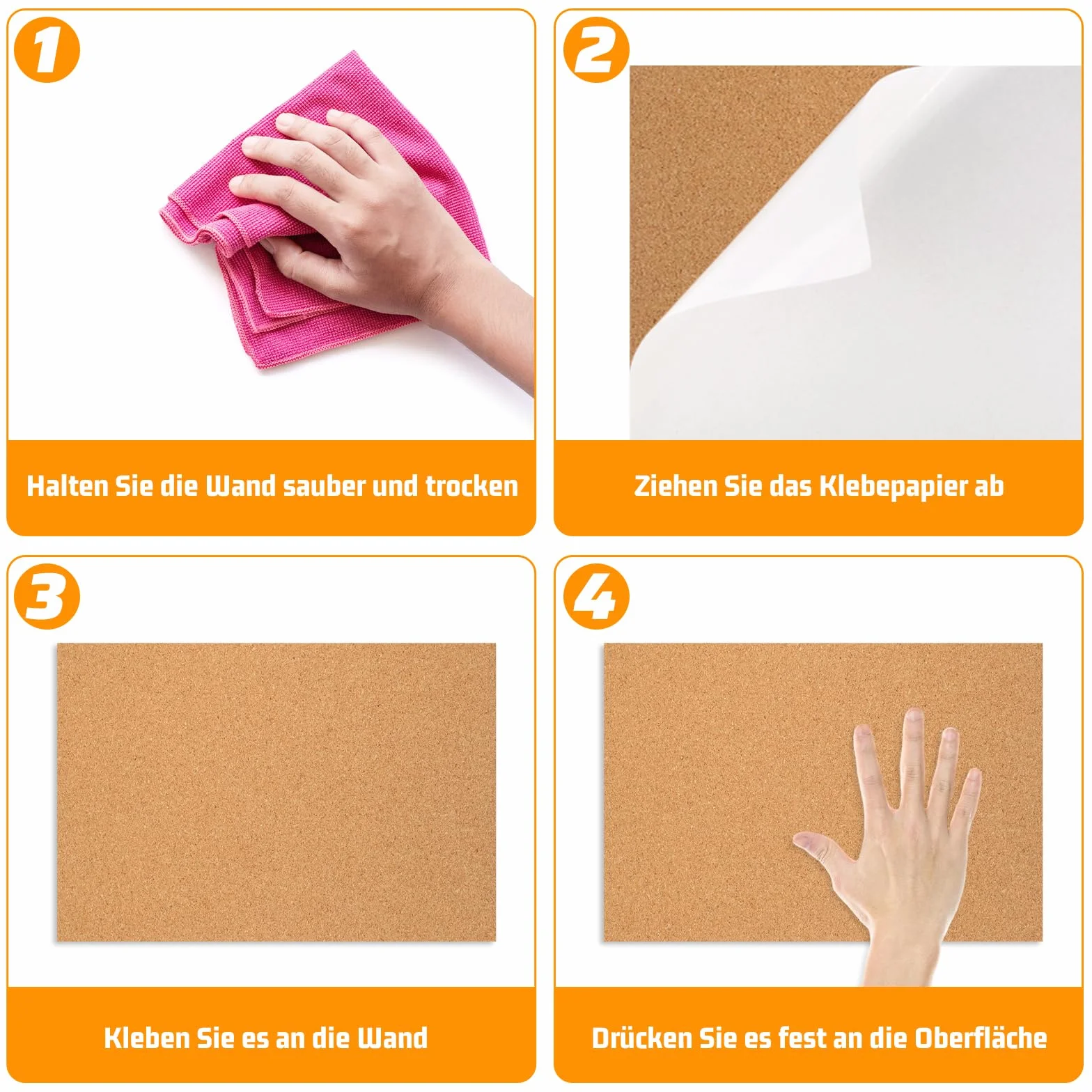 1

Halten Sie die Wand sauber und trocken

2

Ziehen Sie das Klebepapier ab

3

Kleben Sie es an die Wand

4

Drücken Sie es fest an die Oberfläche