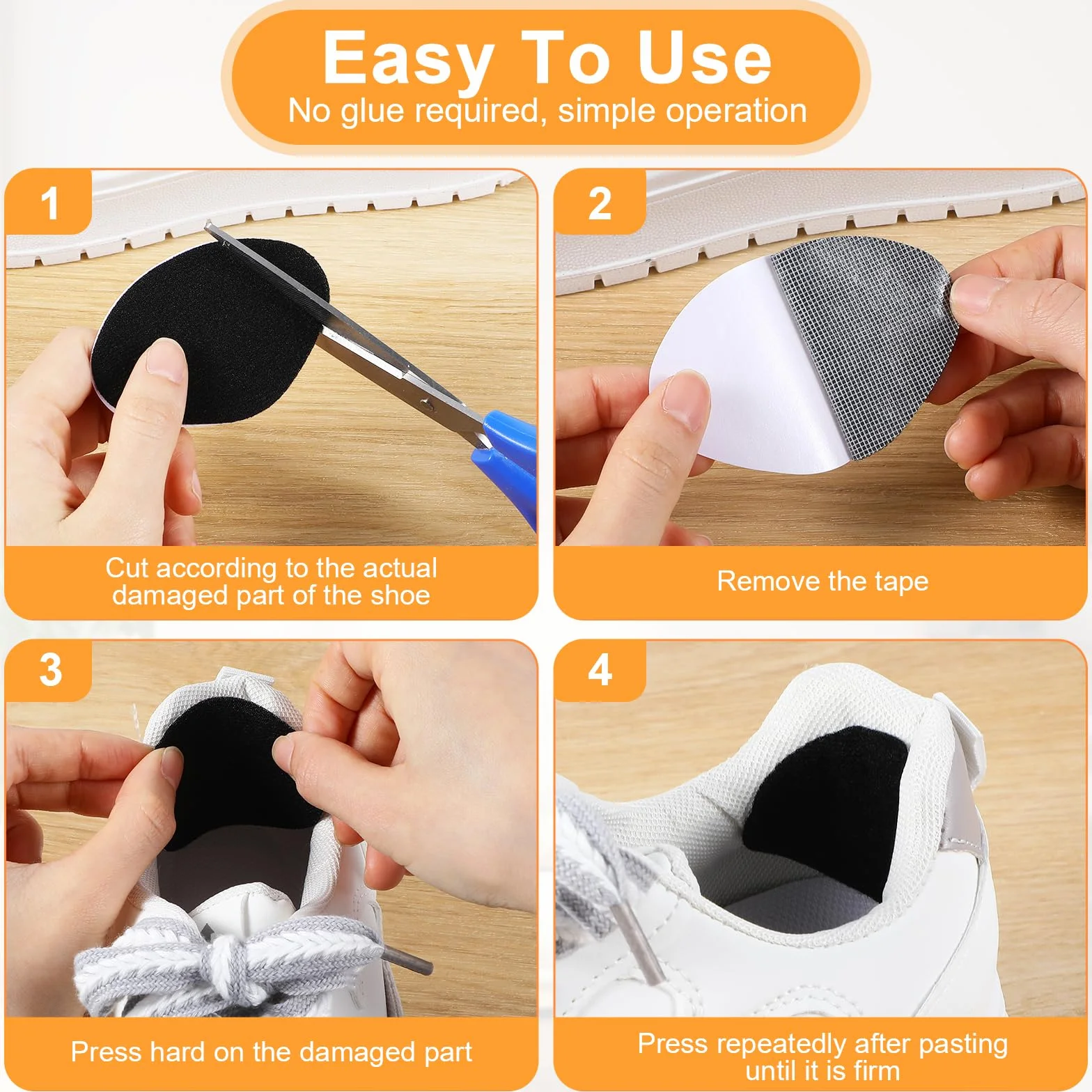 Easy To Use
No glue required, simple operation

1

Cut according to the actual damaged part of the shoe

2

Remove the tape

3

Press hard on the damaged part

4

Press repeatedly after pasting until it is firm