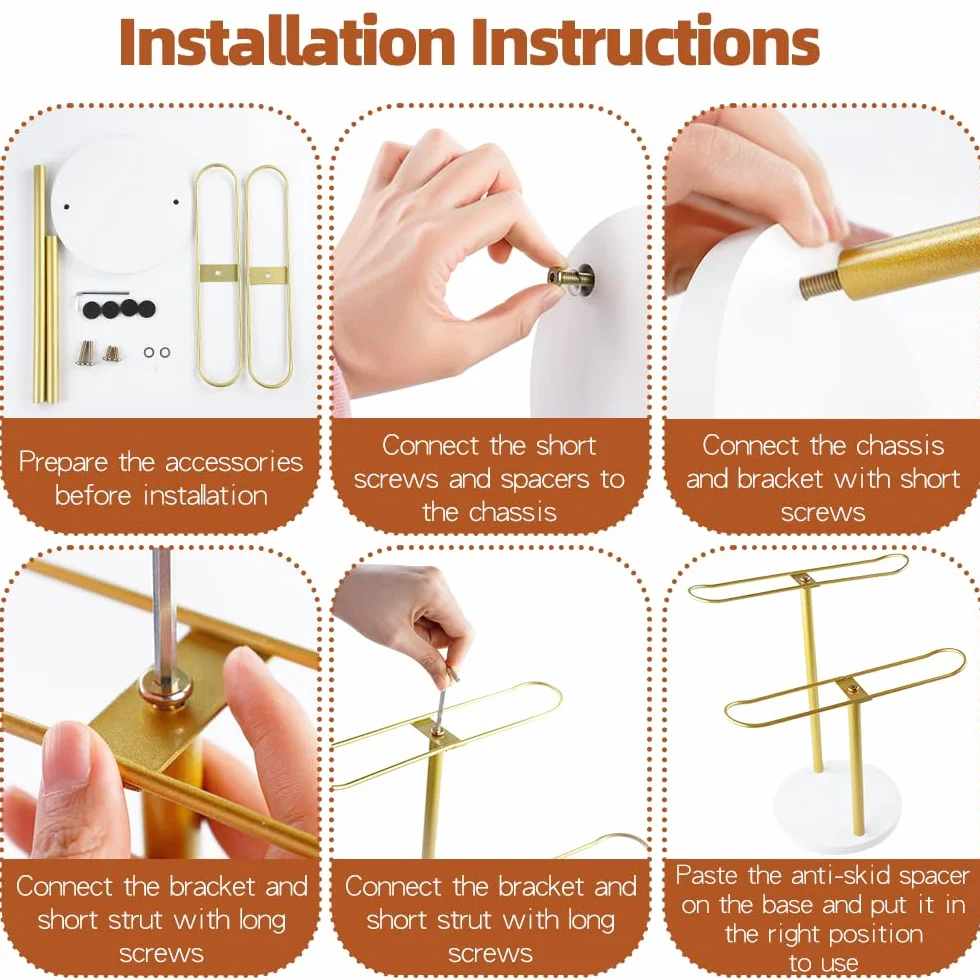 Installation Instructions

Prepare the accessories before installation

Connect the short screws and spacers to the chassis

Connect the chassis and bracket with short screws

Connect the bracket and short strut with long screws

Connect the bracket and short strut with long screws

Paste the anti-skid spacer on the base and put it in the right position to use