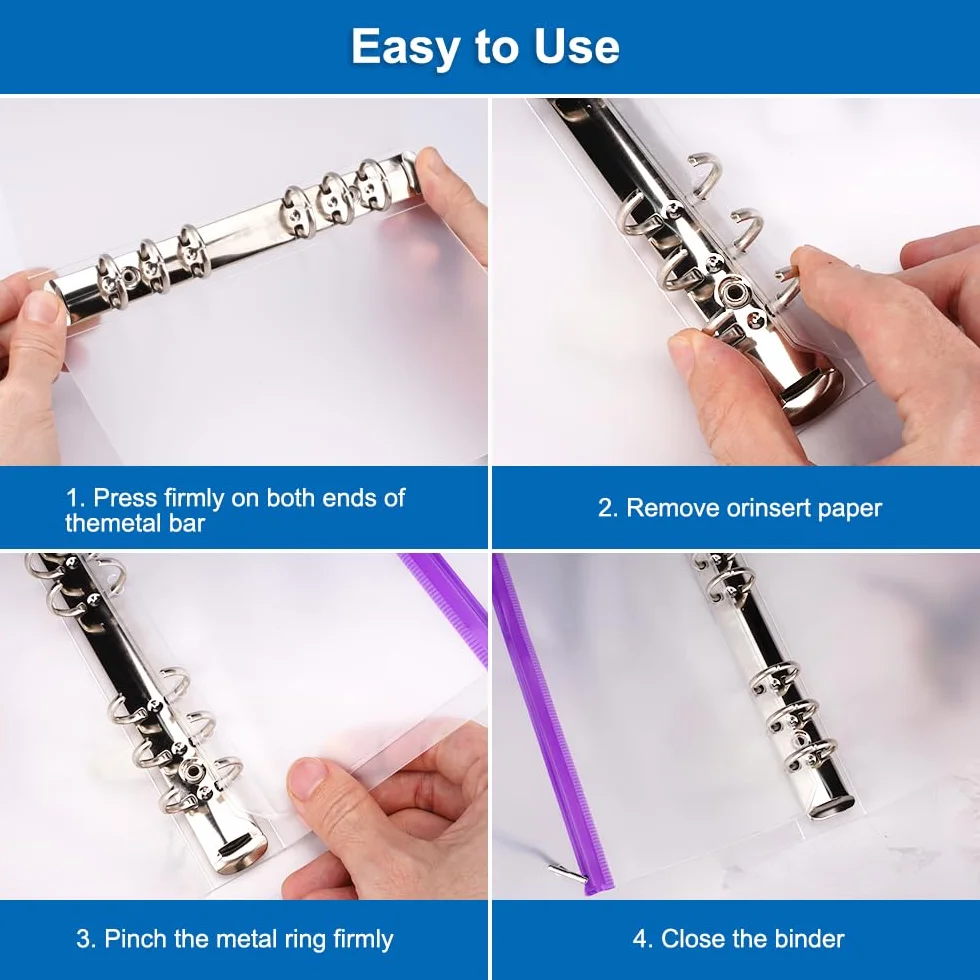 Easy to Use

1. Press firmly on both ends of themetal bar

2. Remove orinsert paper

3. Pinch the metal ring firmly

4. Close the binder