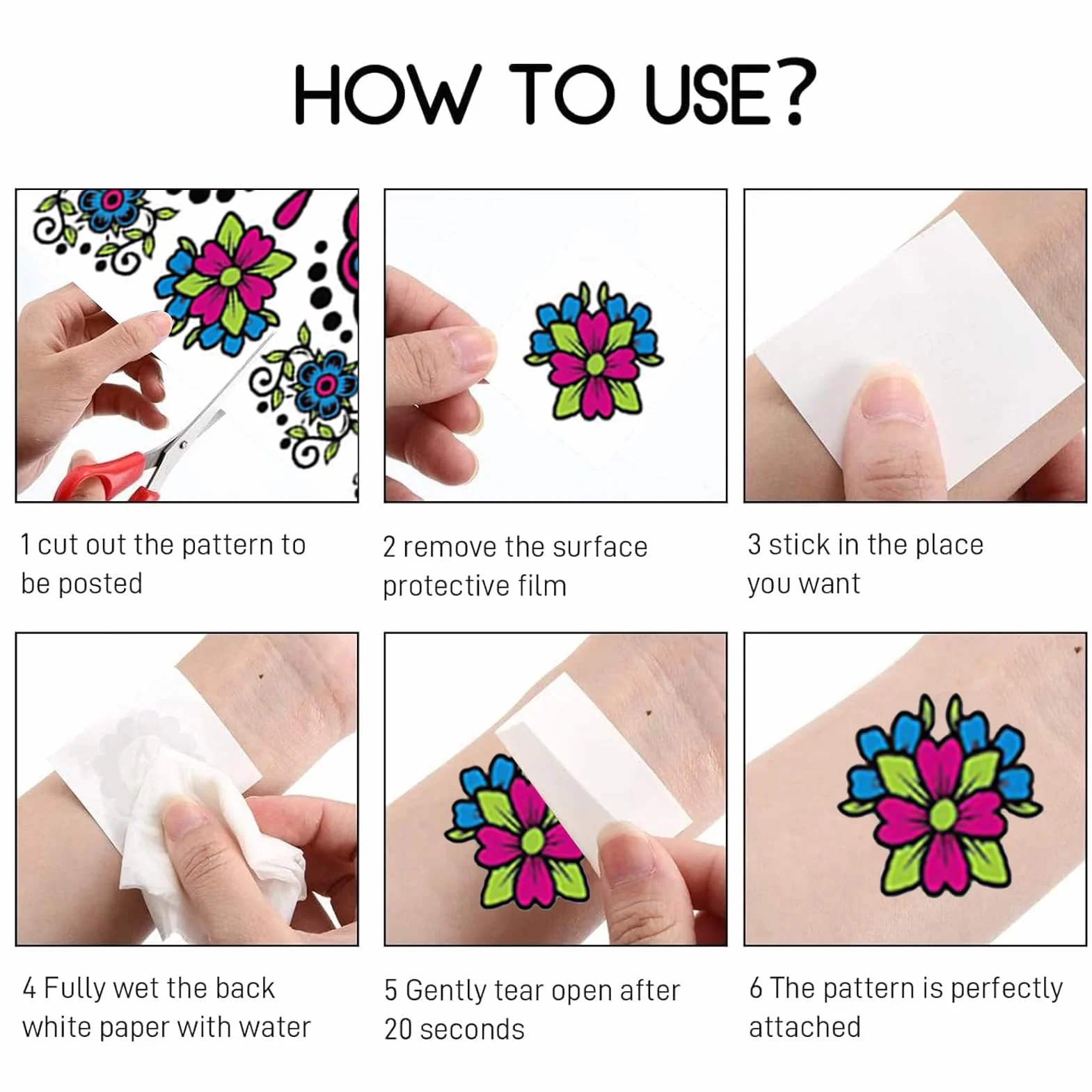 HOW TO USE?

1 cut out the pattern to be posted

2 remove the surface protective film

3 stick in the place you want

4 Fully wet the back white paper with water

5 Gently tear open after 20 seconds

6 The pattern is perfectly attached