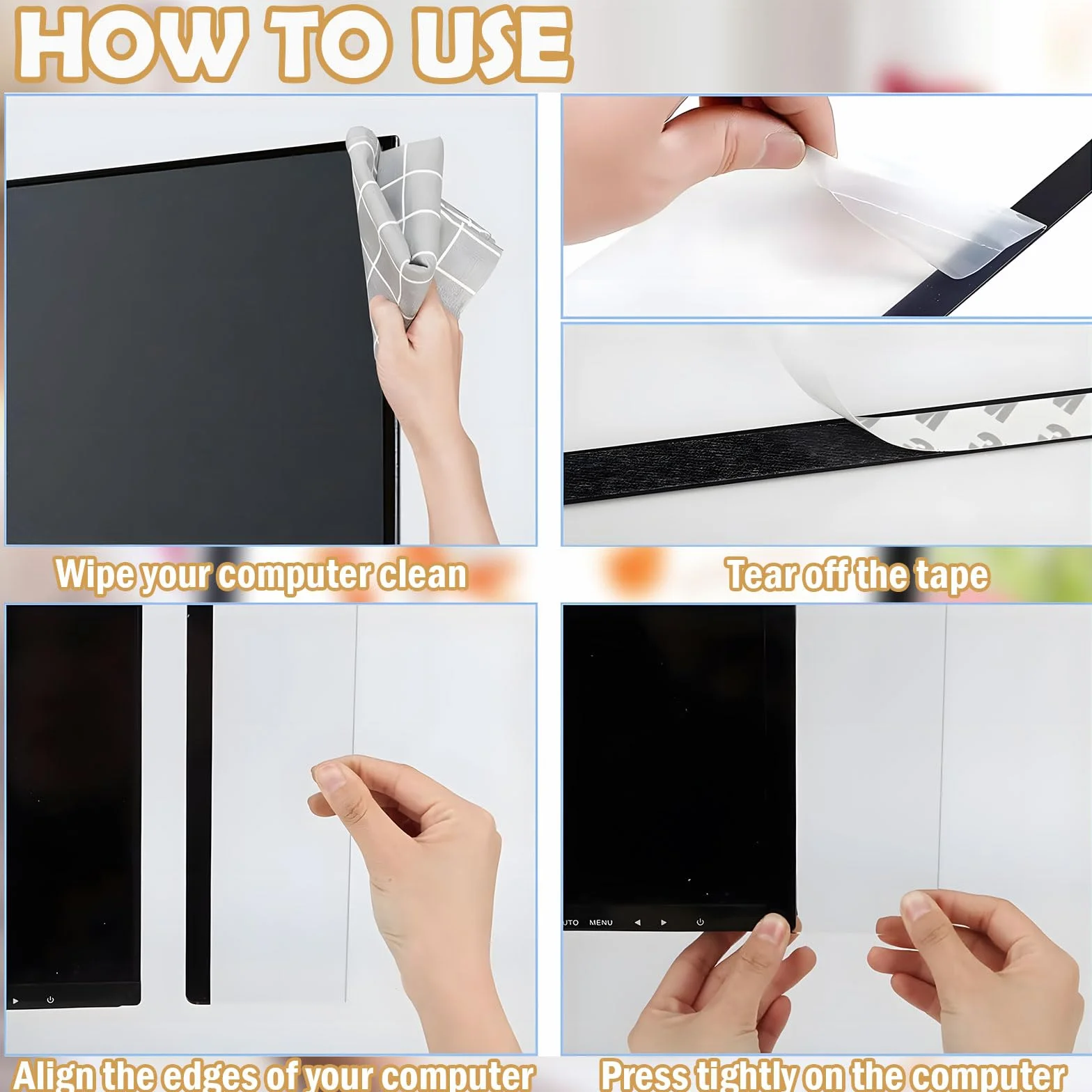 HOW TO USE

Wipe your computer clean

Tear off the tape

UTO MENU

Align the edges of your computer

Press tightly on the computer