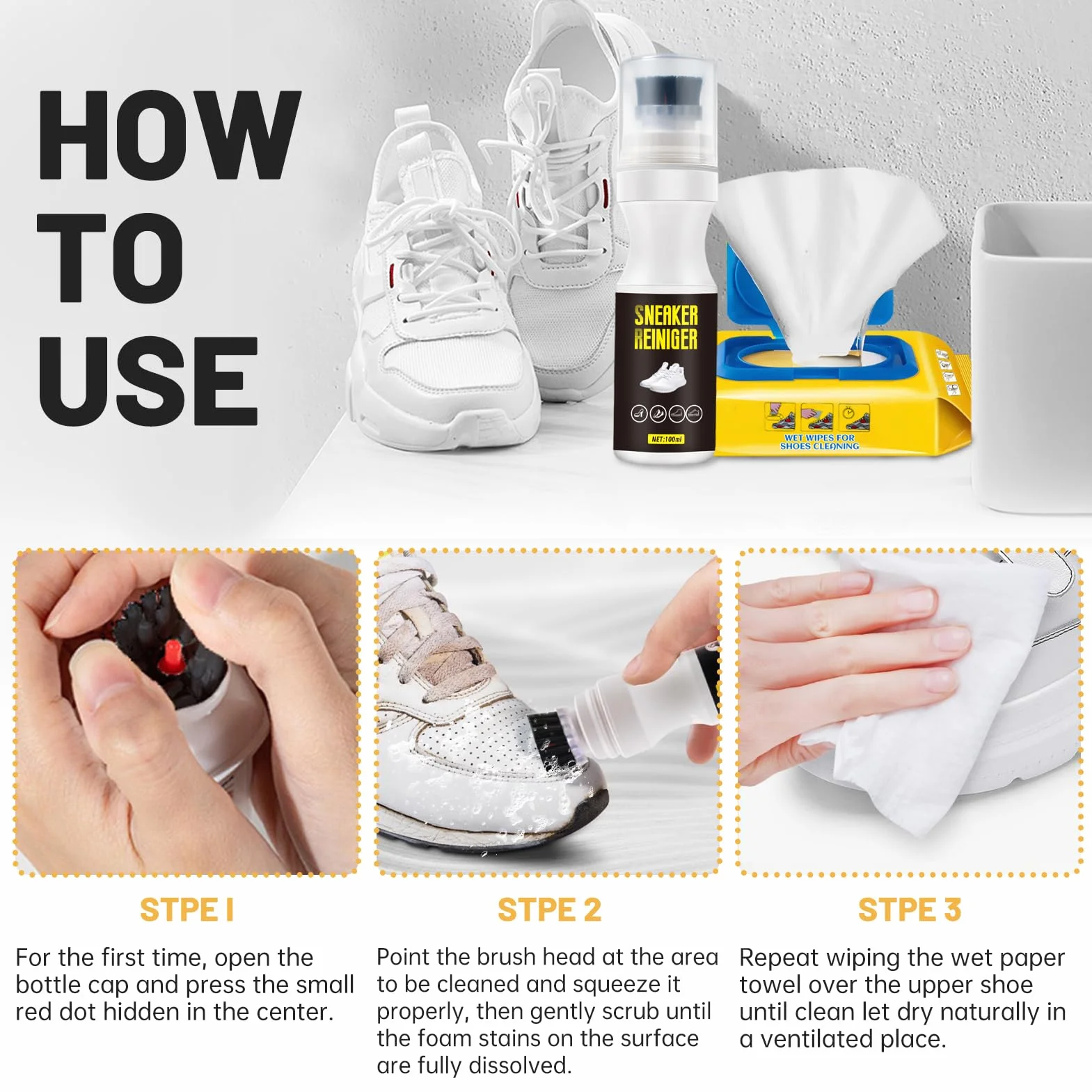 HOW TO USE

SNEAKER REINIGER

NET:100ml

WET WIPES FOR SHOES CLEANING

STPE 1

For the first time, open the bottle cap and press the small red dot hidden in the center.

STPE 2

Point the brush head at the area to be cleaned and squeeze it properly, then gently scrub until the foam stains on the surface are fully dissolved.

STPE 3

Repeat wiping the wet paper towel over the upper shoe until clean let dry naturally in a ventilated place.