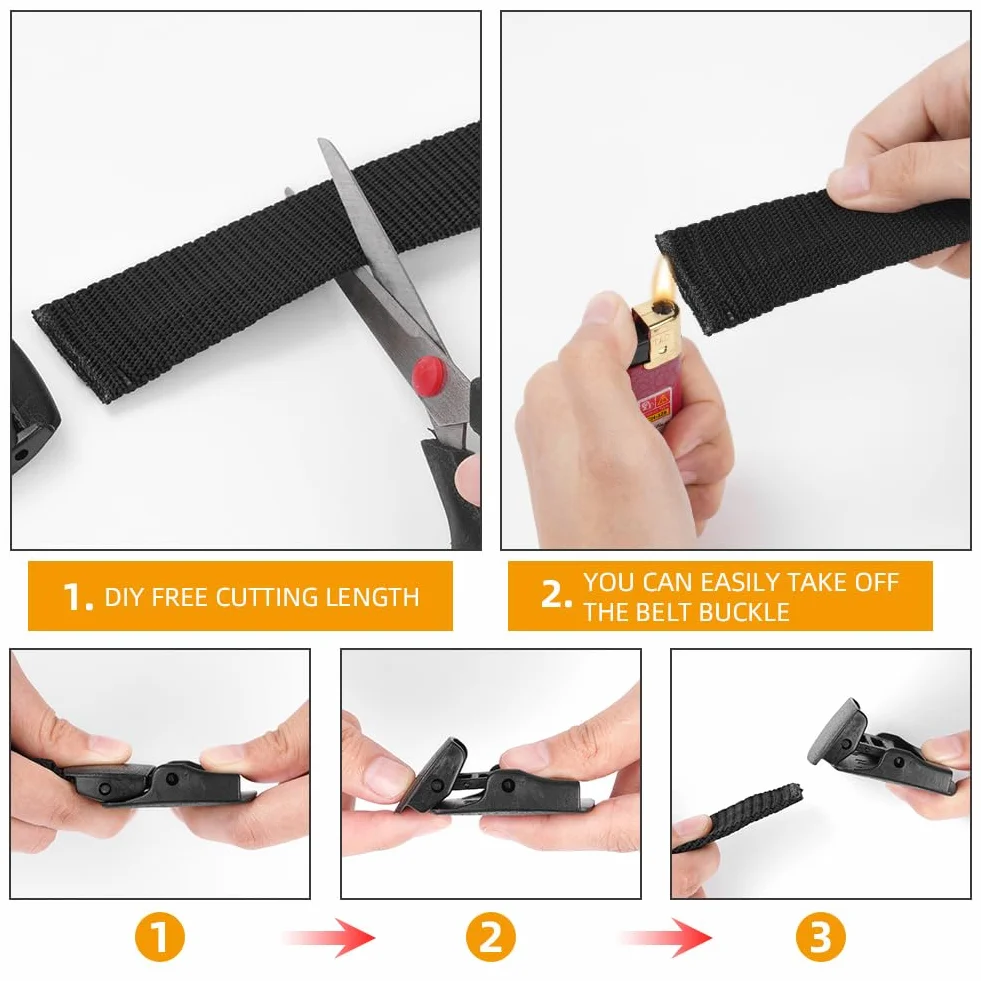 1. DIY FREE CUTTING LENGTH

2. YOU CAN EASILY TAKE OFF THE BELT BUCKLE

1

2

3