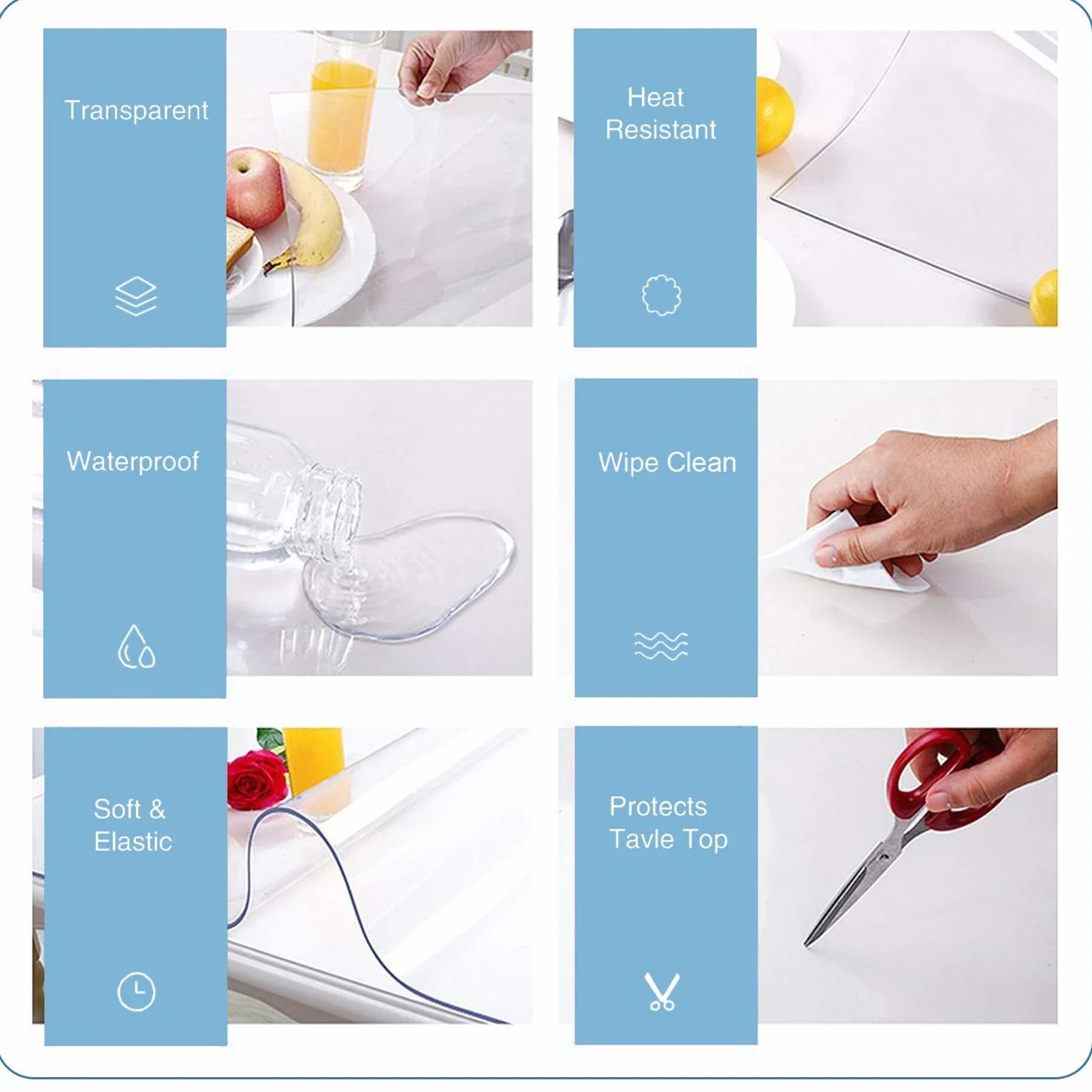 Transparent

Heat Resistant

Waterproof

Wipe Clean

Soft & Elastic

Protects Tavle Top