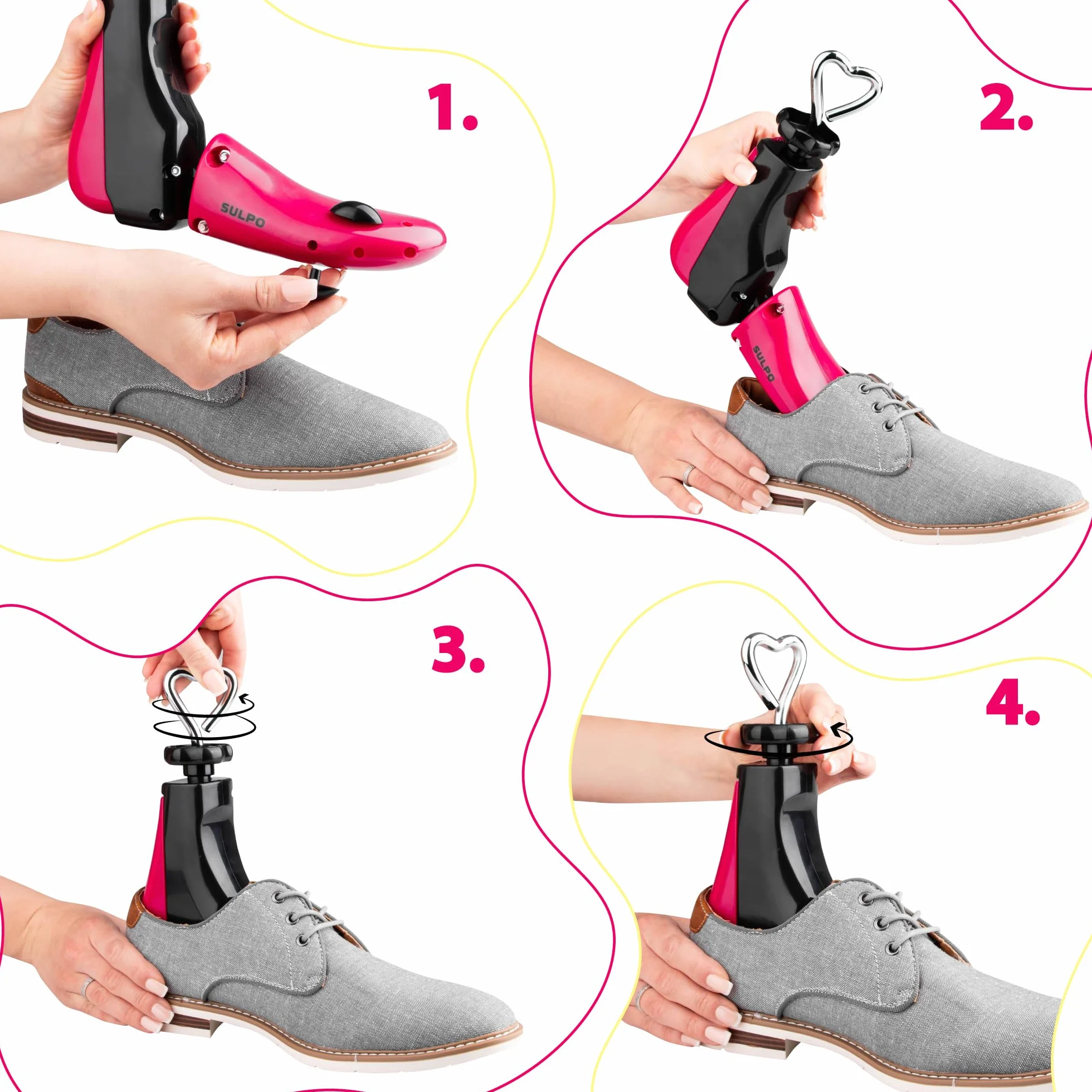 1.

SULPO

2.

SULPO

3.

4.