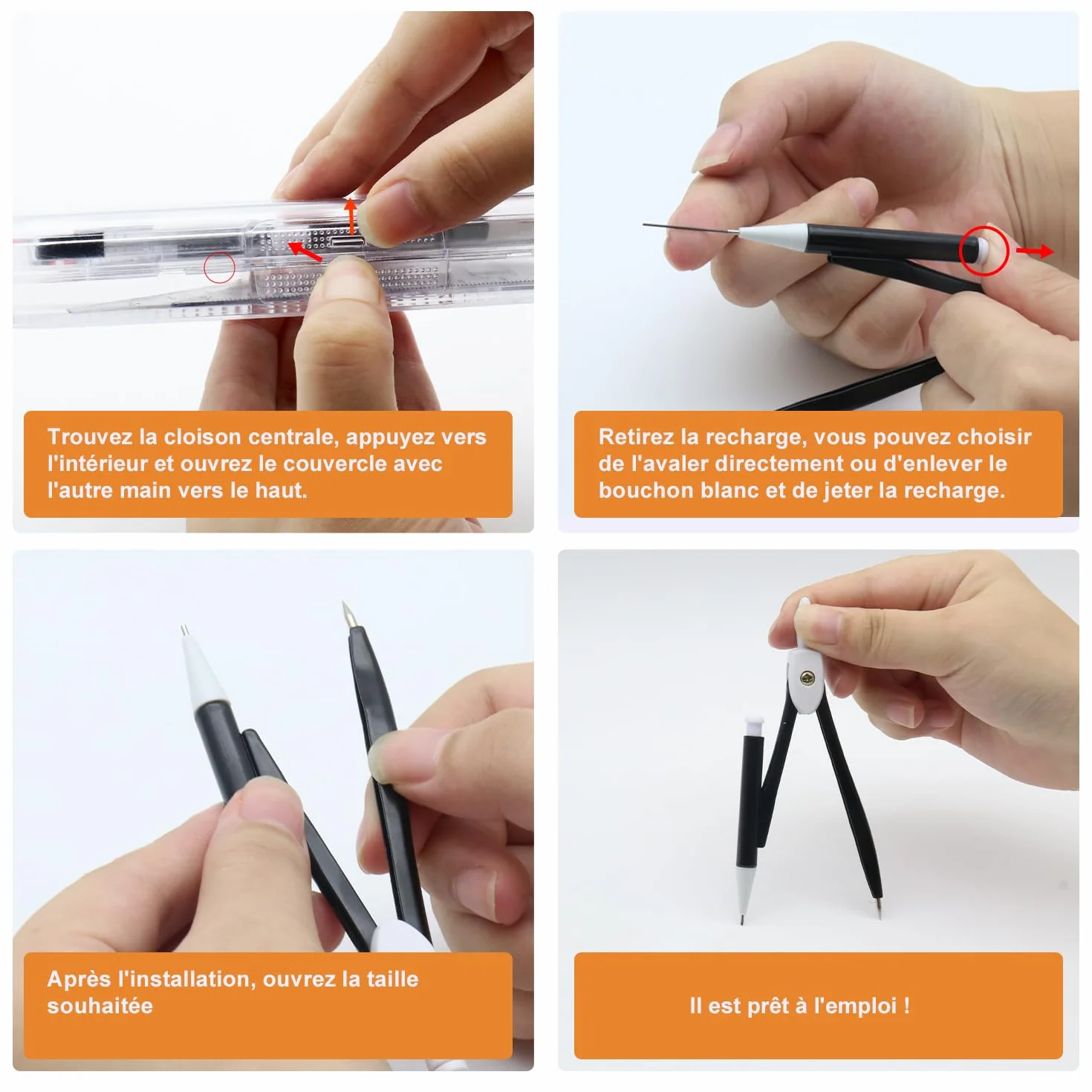 Trouvez la cloison centrale, appuyez vers l'intérieur et ouvrez le couvercle avec l'autre main vers le haut.

Retirez la recharge, vous pouvez choisir de l'avaler directement ou d'enlever le bouchon blanc et de jeter la recharge.

Après l'installation, ouvrez la taille souhaitée

Il est prêt à l'emploi !