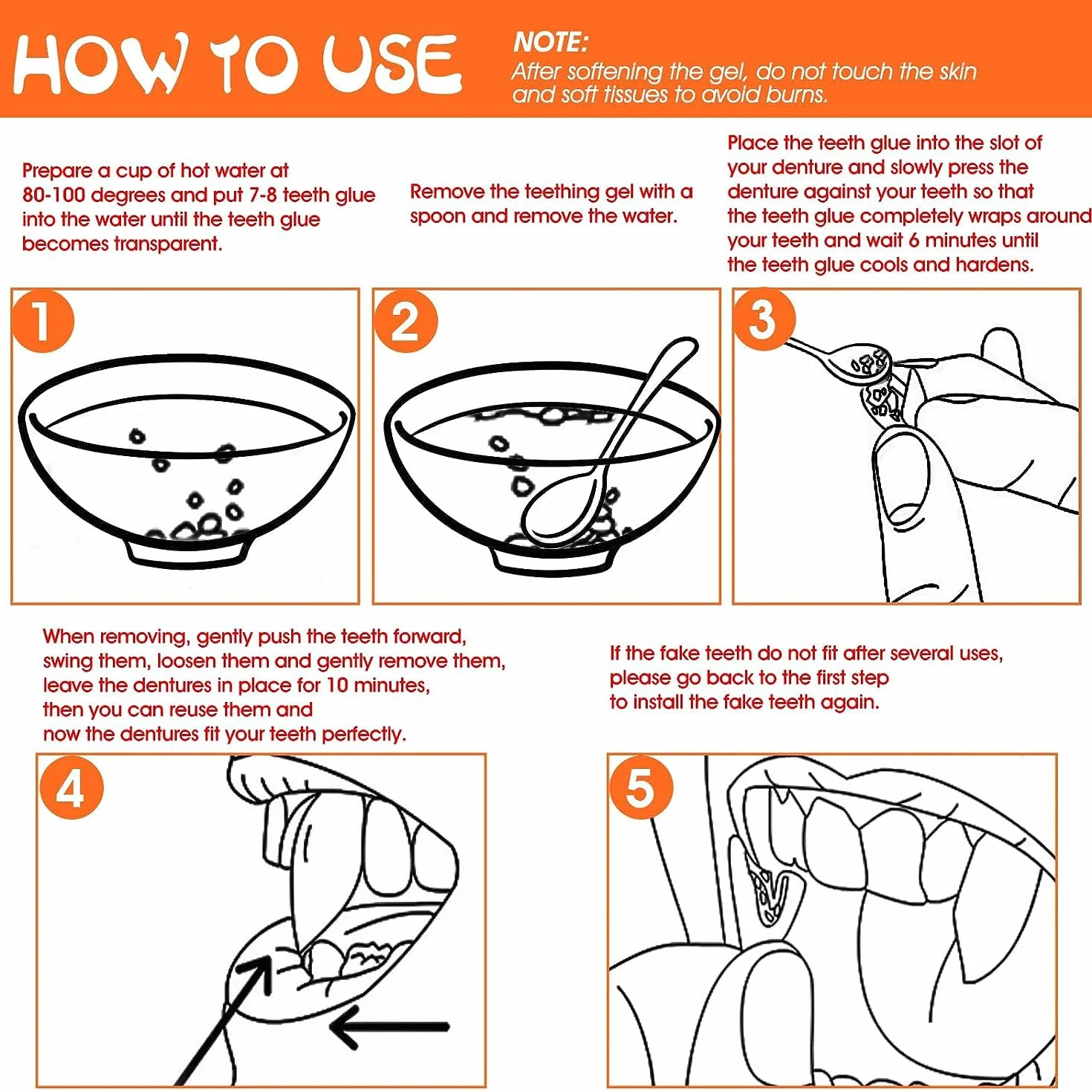 HOW TO USE

NOTE:
After softening the gel, do not touch the skin and soft tissues to avoid burns.

Prepare a cup of hot water at 80-100 degrees and put 7-8 teeth glue into the water until the teeth glue becomes transparent.

Remove the teething gel with a spoon and remove the water.

Place the teeth glue into the slot of your denture and slowly press the denture against your teeth so that the teeth glue completely wraps around your teeth and wait 6 minutes until the teeth glue cools and hardens.

1

2

3

When removing, gently push the teeth forward, swing them, loosen them and gently remove them, leave the dentures in place for 10 minutes, then you can reuse them and now the dentures fit your teeth perfectly.

If the fake teeth do not fit after several uses, please go back to the first step to install the fake teeth again.

4

5