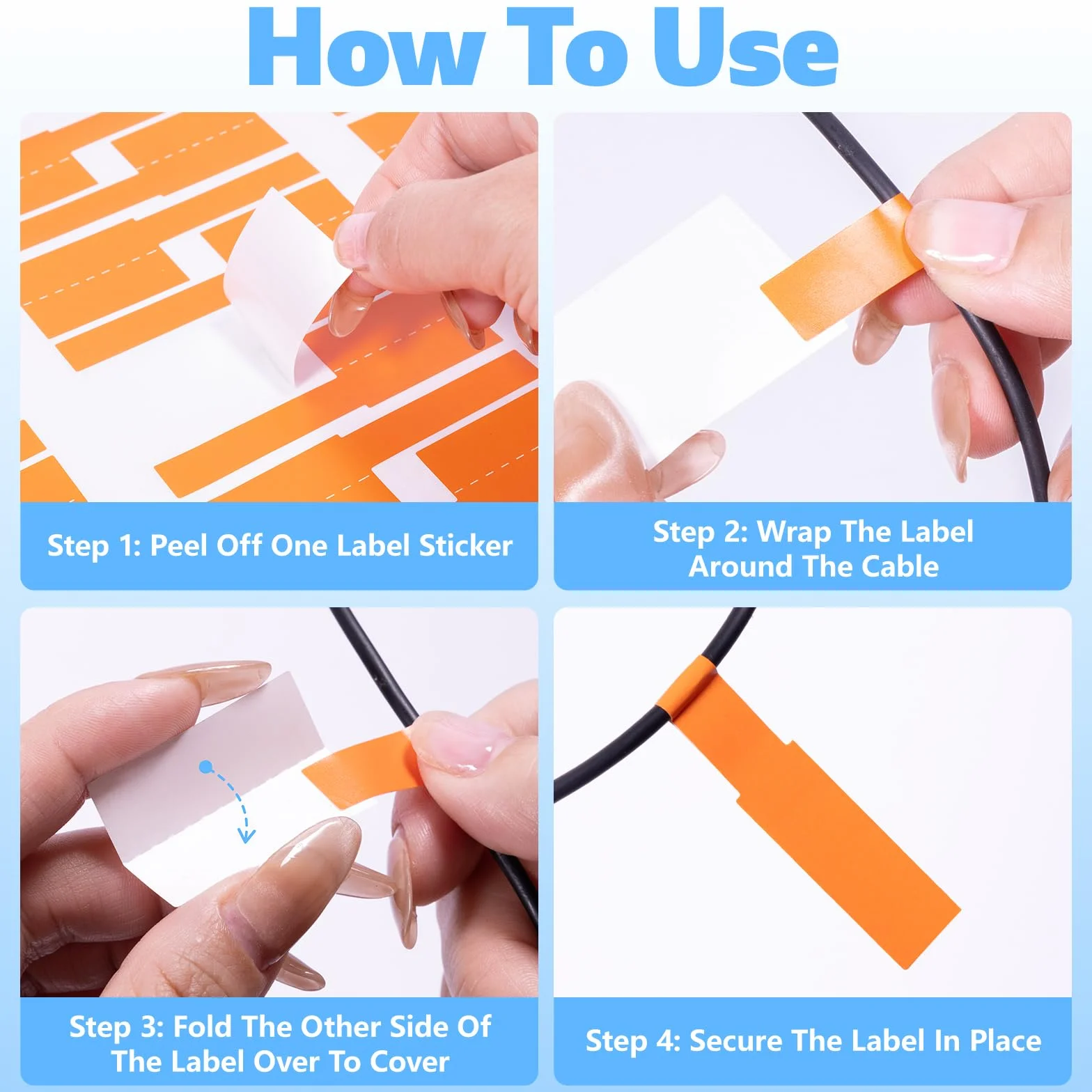 How To Use

Step 1: Peel Off One Label Sticker

Step 2: Wrap The Label Around The Cable

Step 3: Fold The Other Side Of The Label Over To Cover

Step 4: Secure The Label In Place