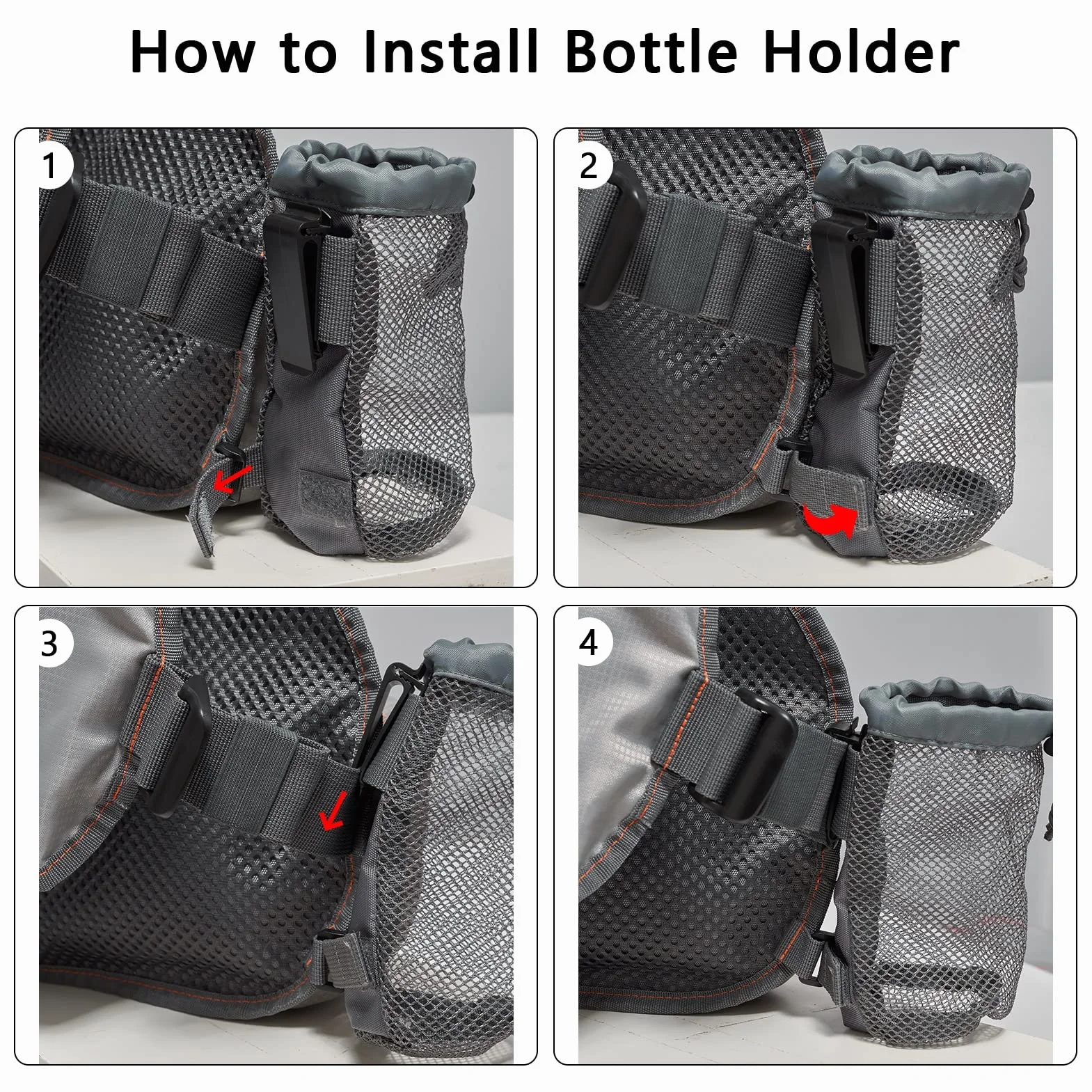 How to Install Bottle Holder

1

2

3

4