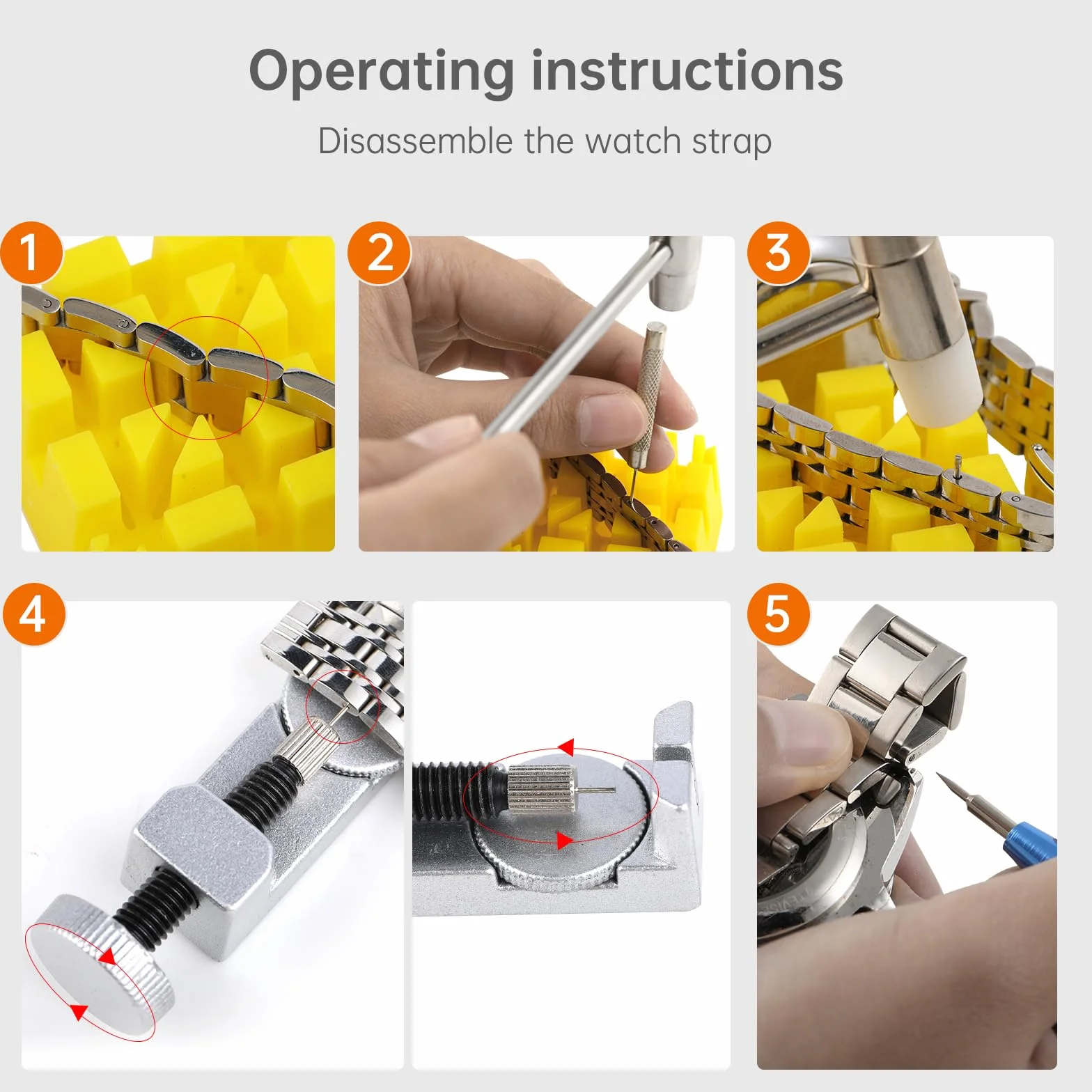 Operating instructions

Disassemble the watch strap

1

2

3

4

5