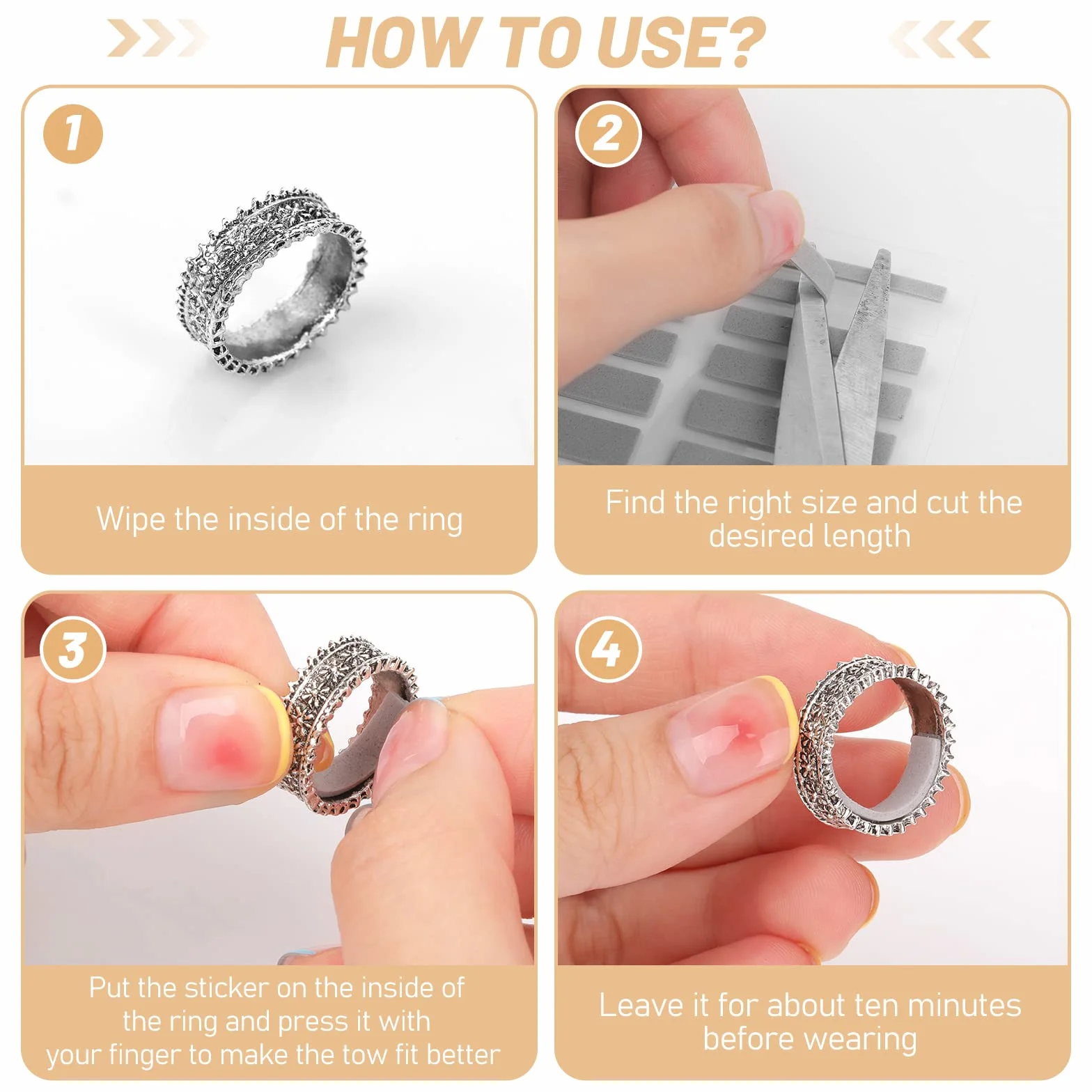 HOW TO USE?

1

Wipe the inside of the ring

2

Find the right size and cut the desired length

3

Put the sticker on the inside of the ring and press it with your finger to make the tow fit better

4

Leave it for about ten minutes before wearing