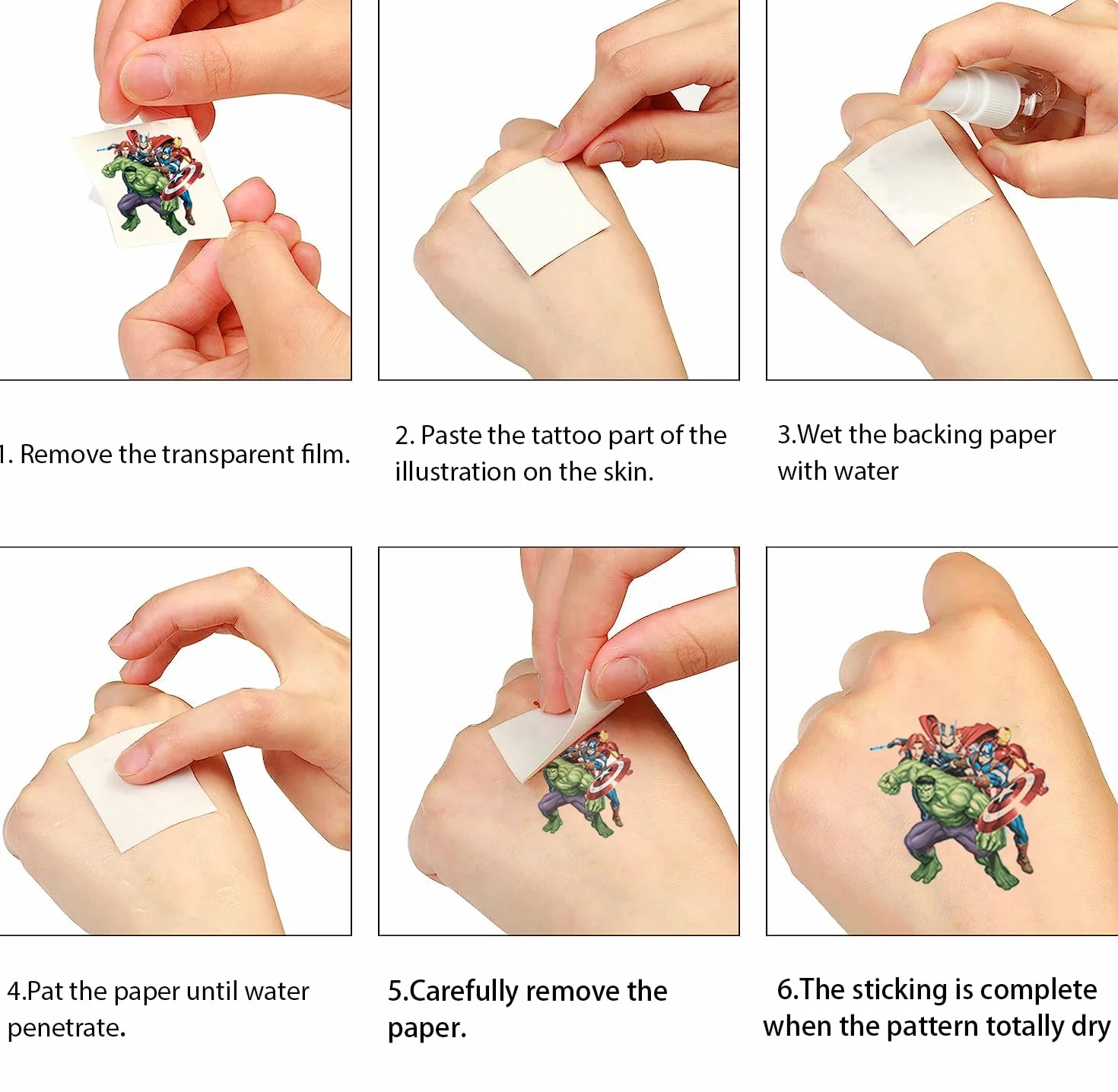 1. Remove the transparent film.

2. Paste the tattoo part of the illustration on the skin.

3.Wet the backing paper with water

4.Pat the paper until water penetrate.

5.Carefully remove the paper.

6.The sticking is complete when the pattern totally dry