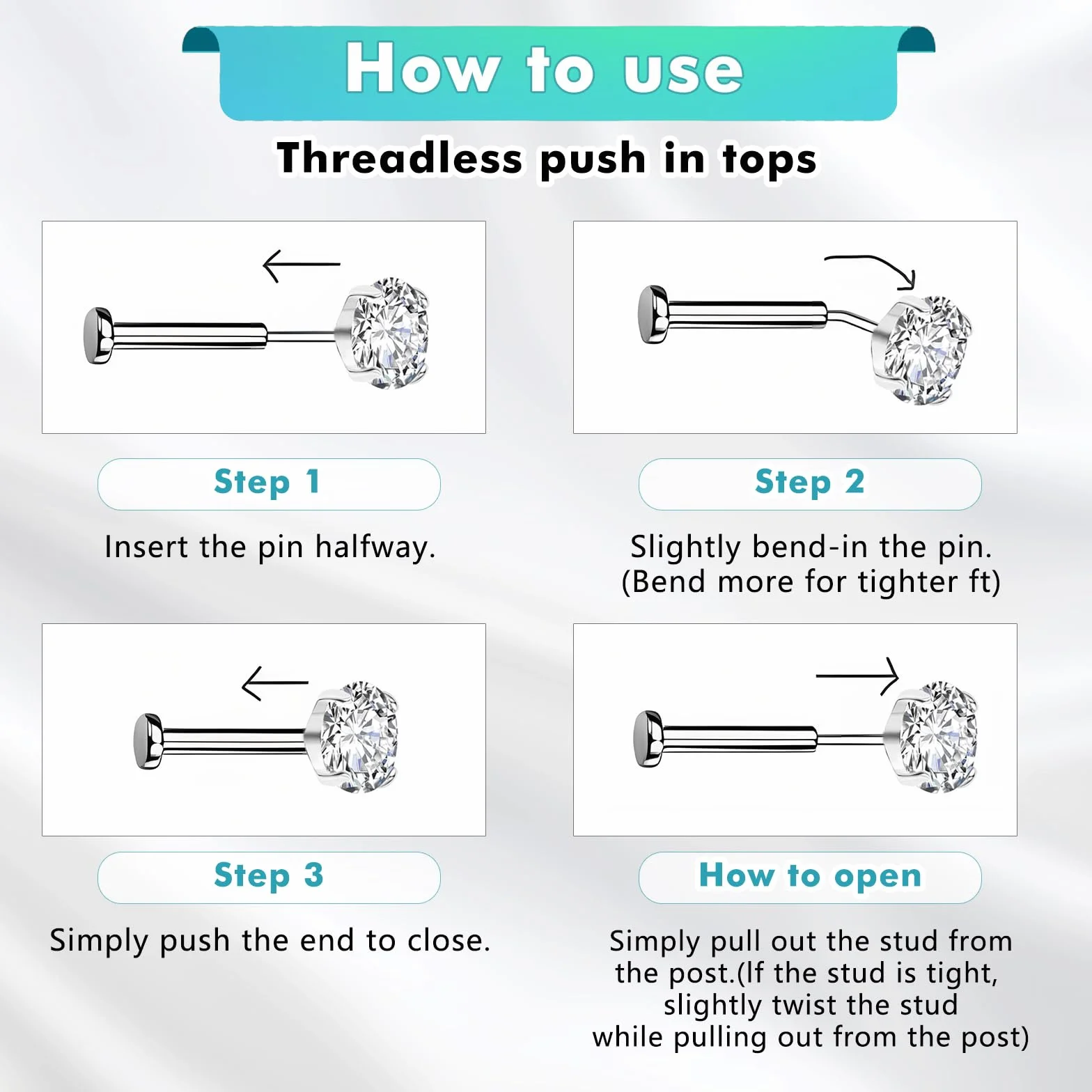 How to use

Threadless push in tops

Step 1

Insert the pin halfway.

Step 2

Slightly bend-in the pin. (Bend more for tighter ft)

Step 3

Simply push the end to close.

How to open

Simply pull out the stud from the post.(If the stud is tight, slightly twist the stud while pulling out from the post)