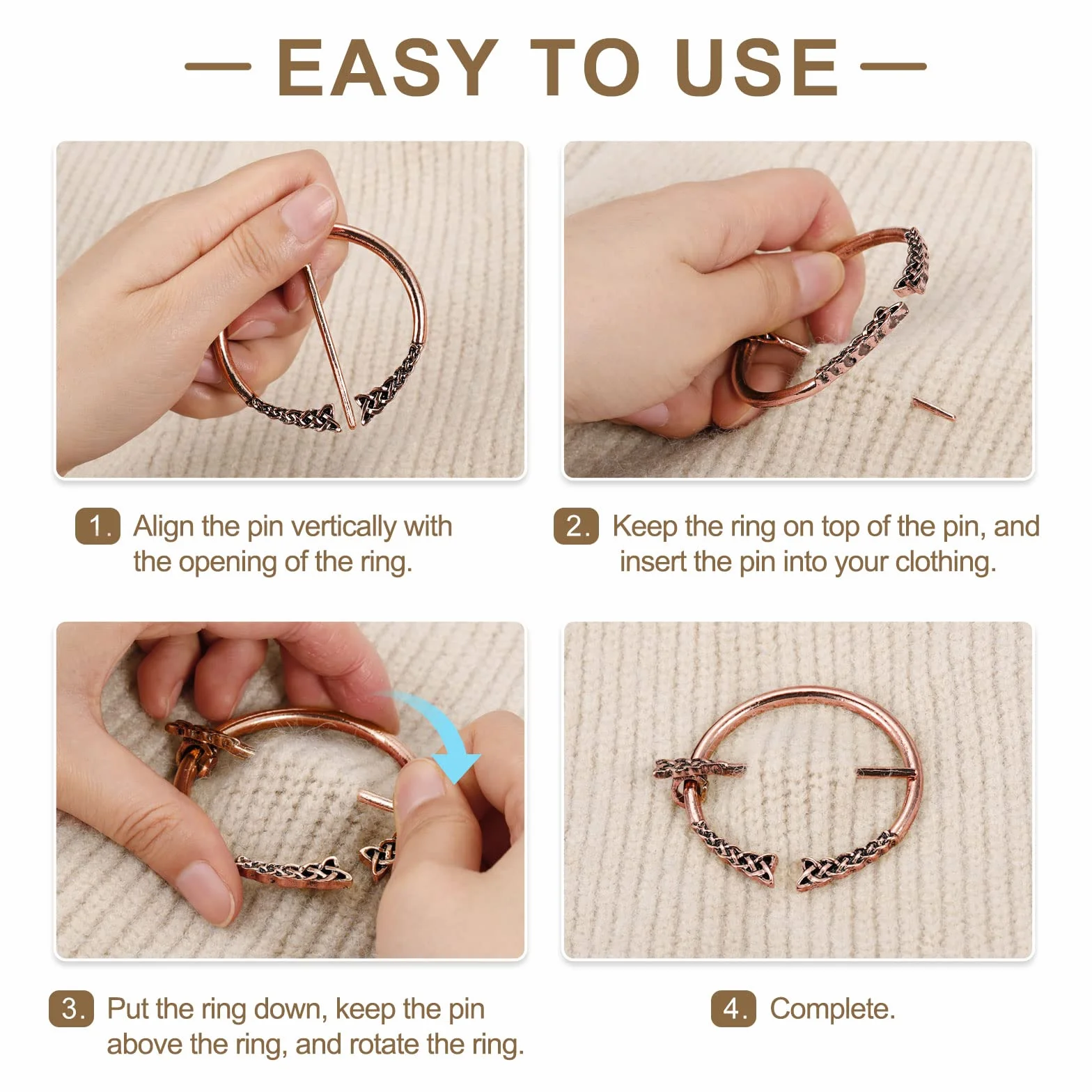 — EASY TO USE —

1. Align the pin vertically with the opening of the ring.

2. Keep the ring on top of the pin, and insert the pin into your clothing.

3. Put the ring down, keep the pin above the ring, and rotate the ring.

4. Complete.