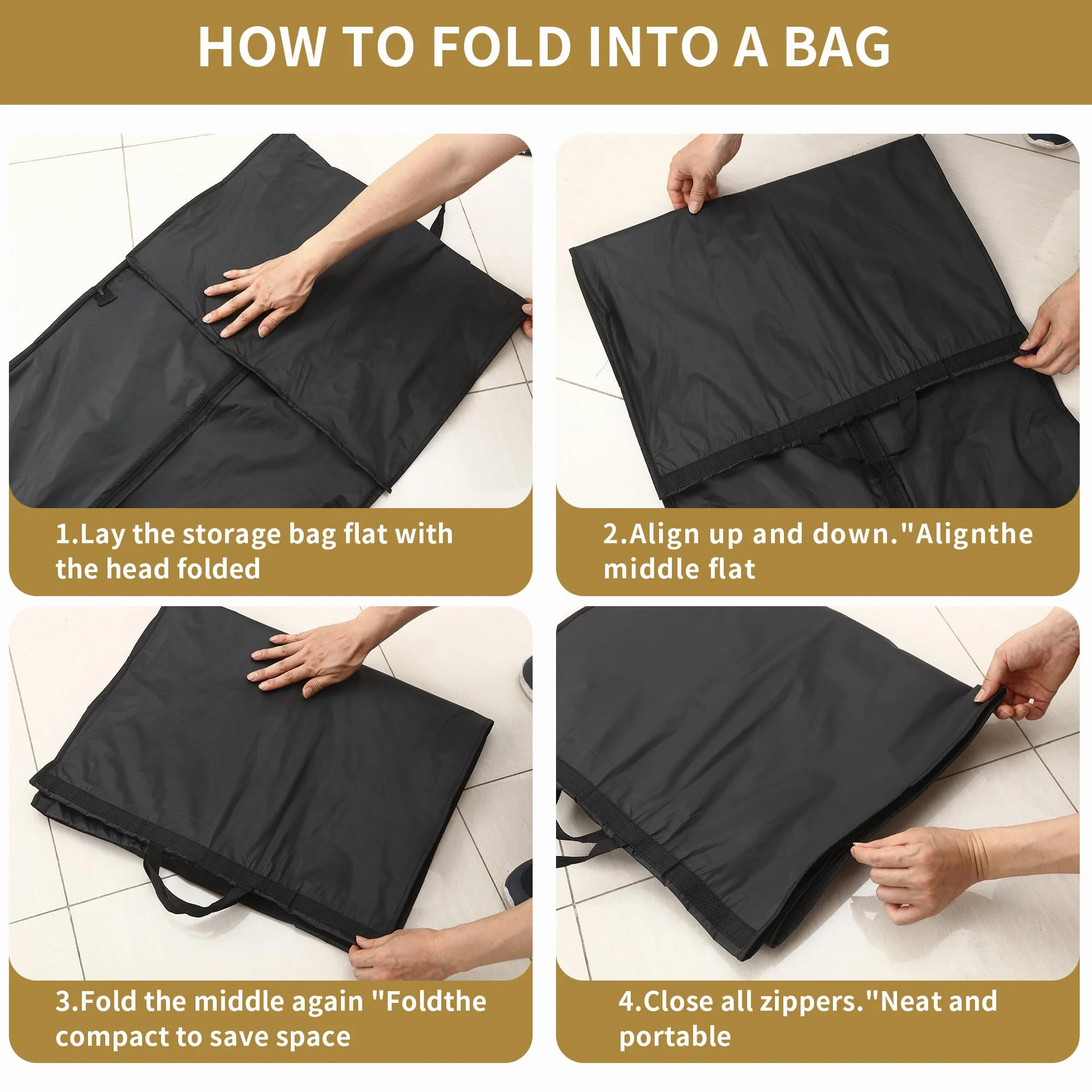 HOW TO FOLD INTO A BAG

1.Lay the storage bag flat with the head folded

2.Align up and down."Alignthe middle flat

3.Fold the middle again "Foldthe compact to save space

4.Close all zippers."Neat and portable