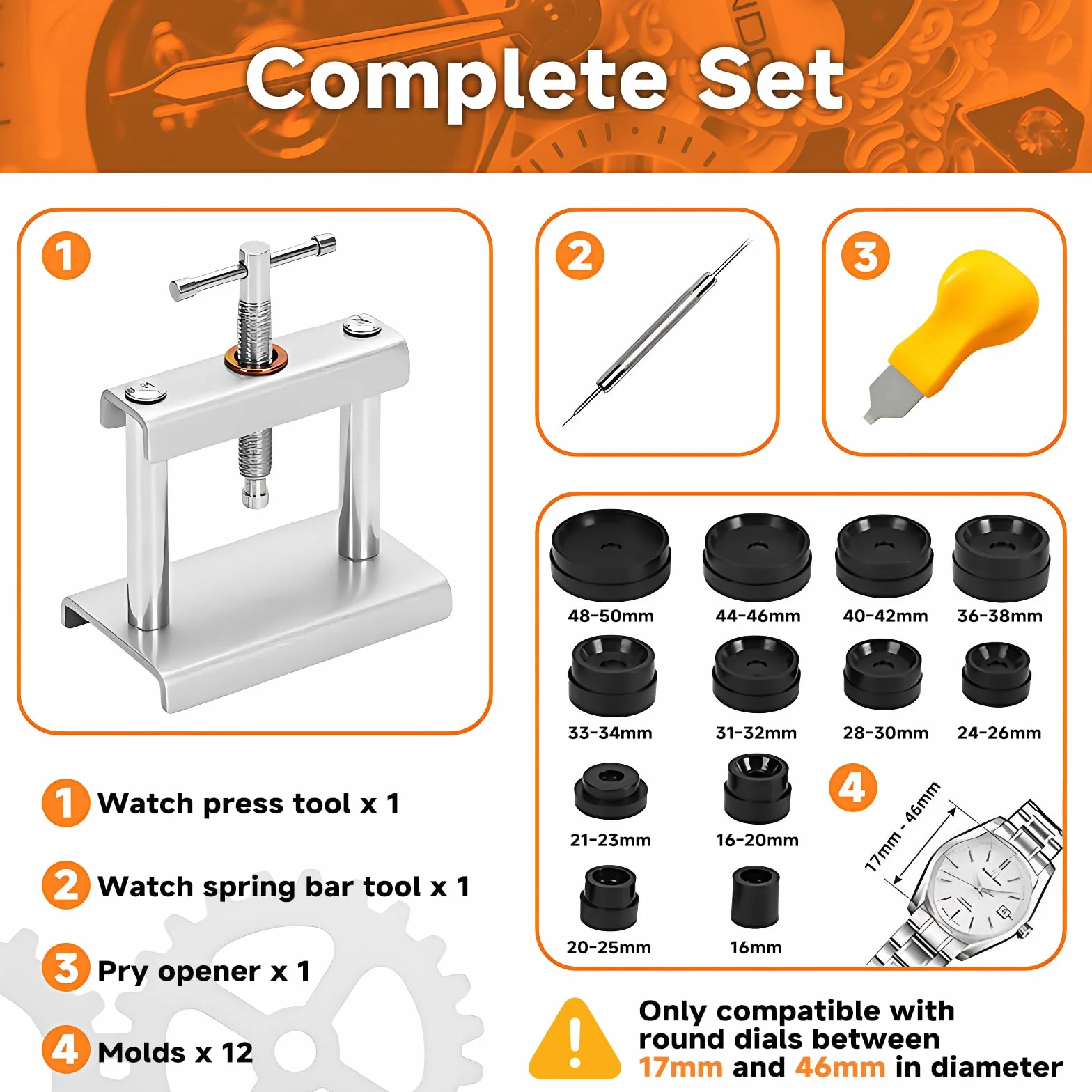 Complete Set

1

2

3

48-50mm 44-46mm 40-42mm 36-38mm

33-34mm 31-32mm 28-30mm 24-26mm

21-23mm 16-20mm

4

17mm - 46mm

20-25mm 16mm

1 Watch press tool x 1

2 Watch spring bar tool x 1

3 Pry opener x 1

4 Molds x 12

!

Only compatible with round dials between 17mm and 46mm in diameter