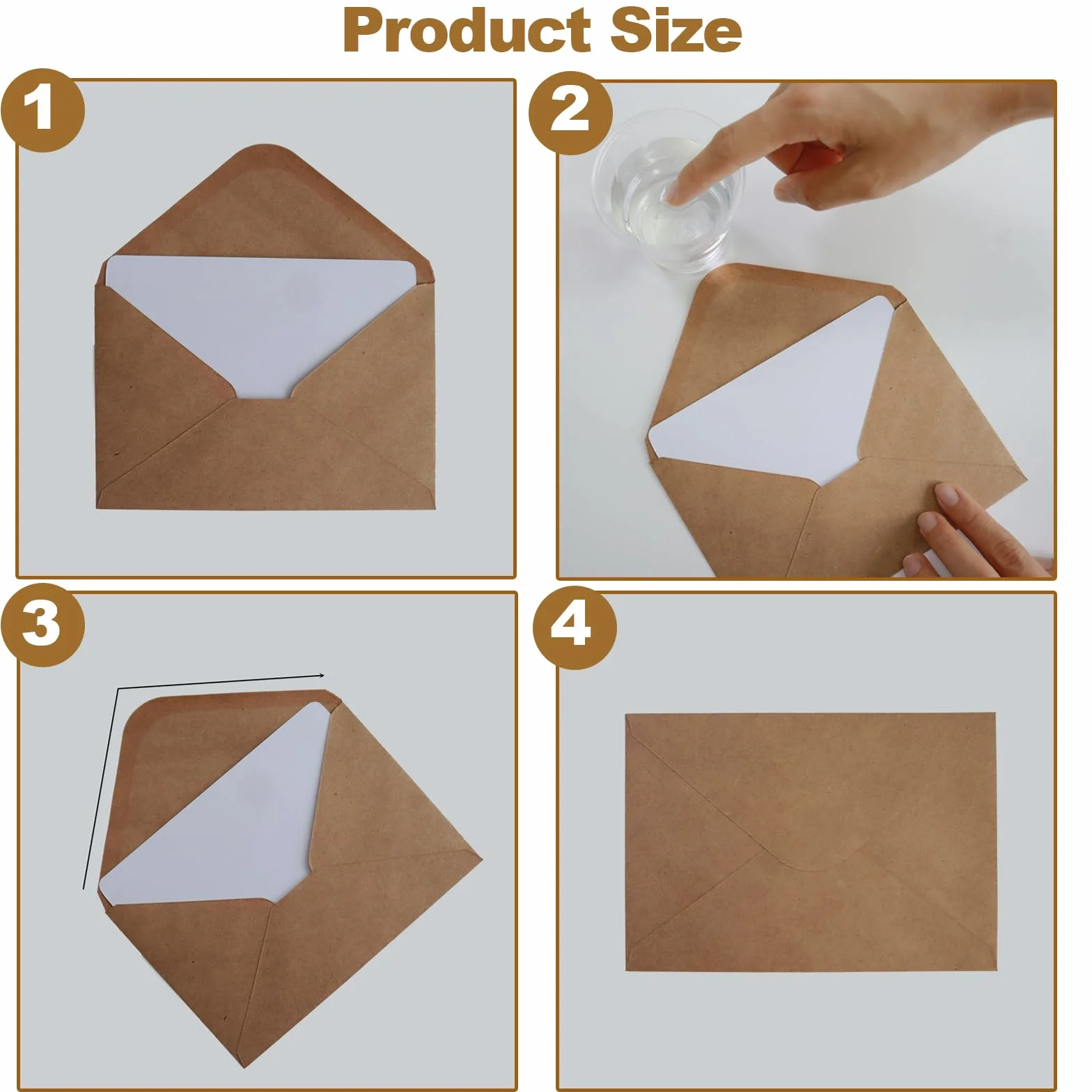 Product Size

1

2

3

4