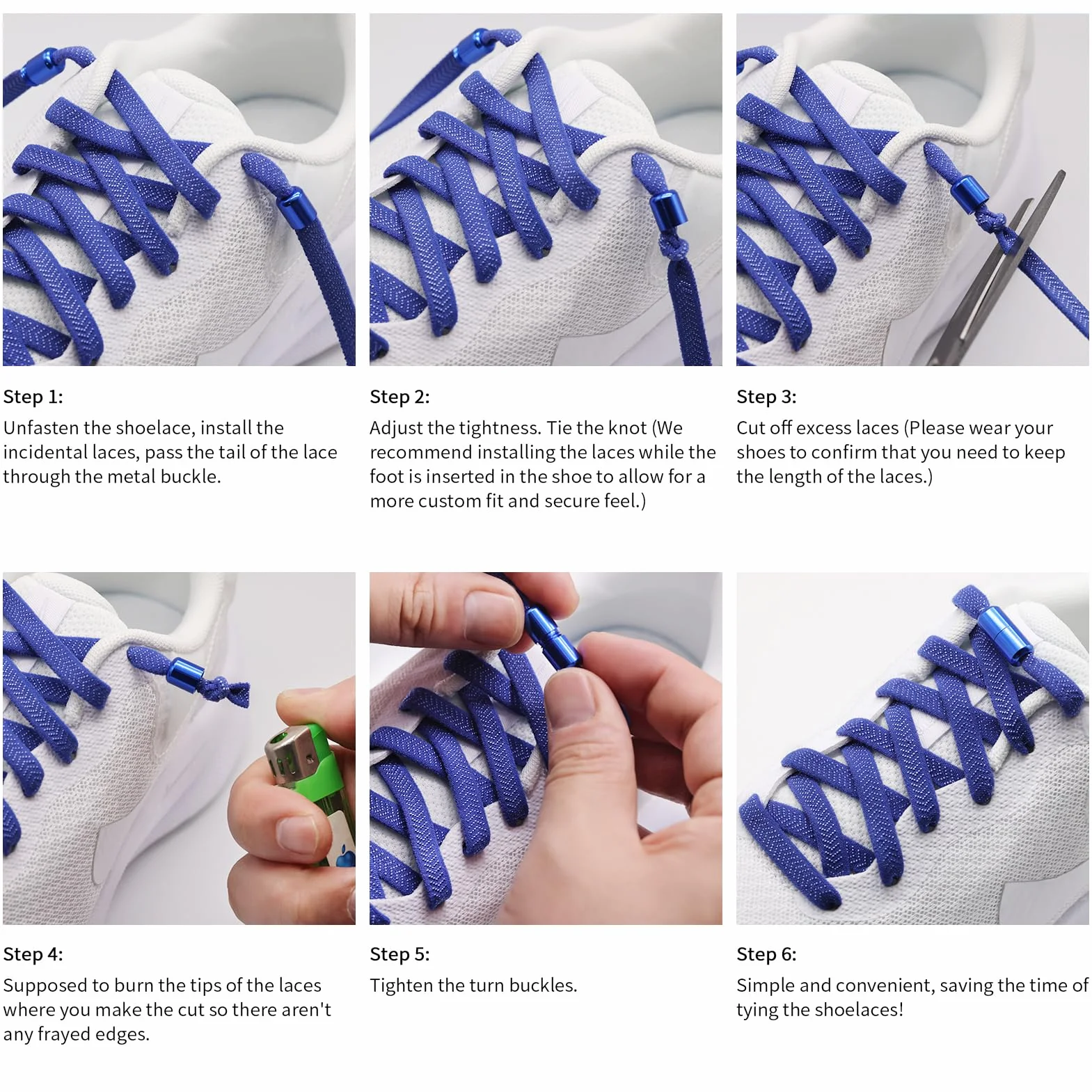 Step 1:
Unfasten the shoelace, install the incidental laces, pass the tail of the lace through the metal buckle.

Step 2:
Adjust the tightness. Tie the knot (We recommend installing the laces while the foot is inserted in the shoe to allow for a more custom fit and secure feel.)

Step 3:
Cut off excess laces (Please wear your shoes to confirm that you need to keep the length of the laces.)

Step 4:
Supposed to burn the tips of the laces where you make the cut so there aren't any frayed edges.

Step 5:
Tighten the turn buckles.

Step 6:
Simple and convenient, saving the time of tying the shoelaces!