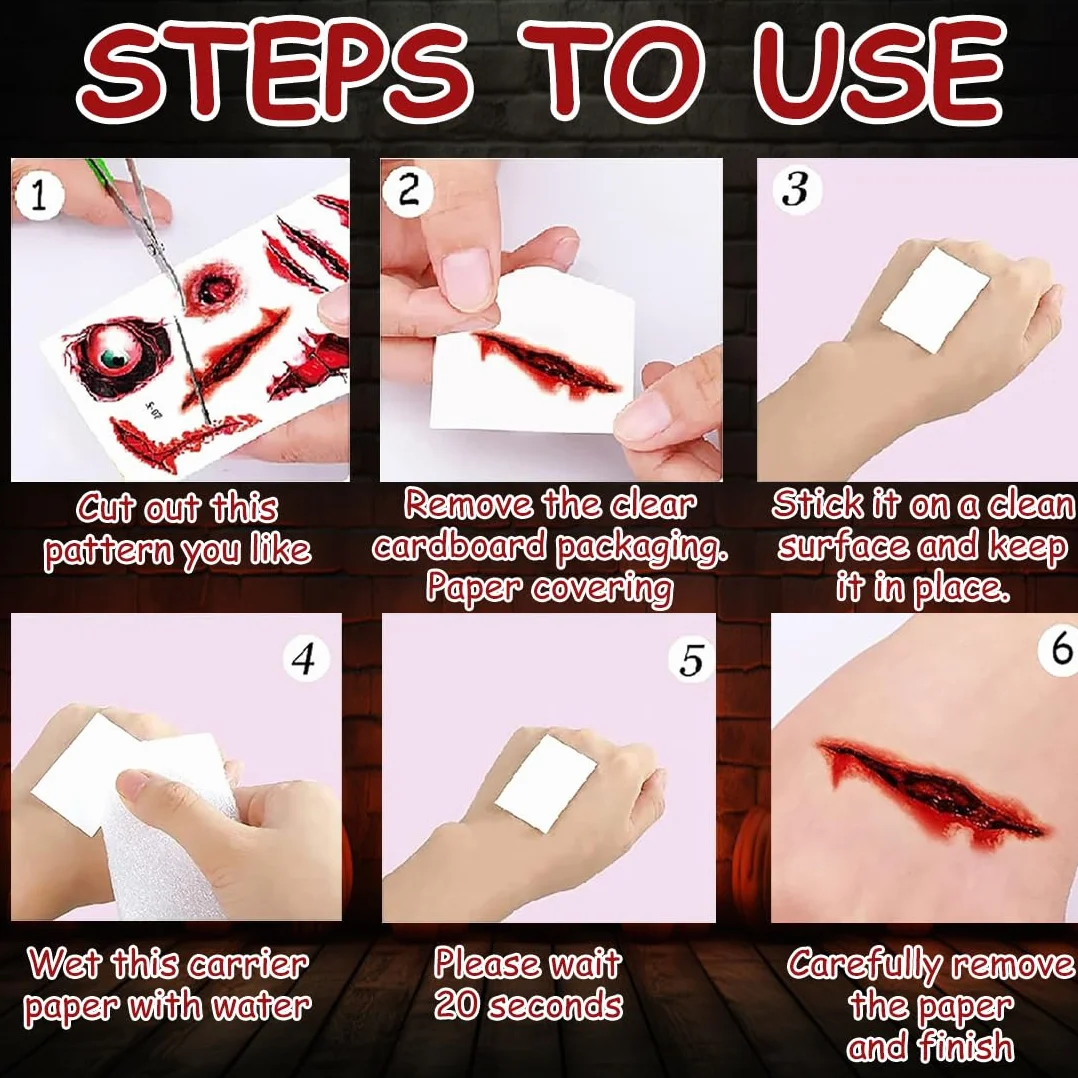 STEPS TO USE

1

Cut out this pattern you like

2

Remove the clear cardboard packaging. Paper covering

3

Stick it on a clean surface and keep it in place.

4

Wet this carrier paper with water

5

Please wait 20 seconds

6

Carefully remove the paper and finish