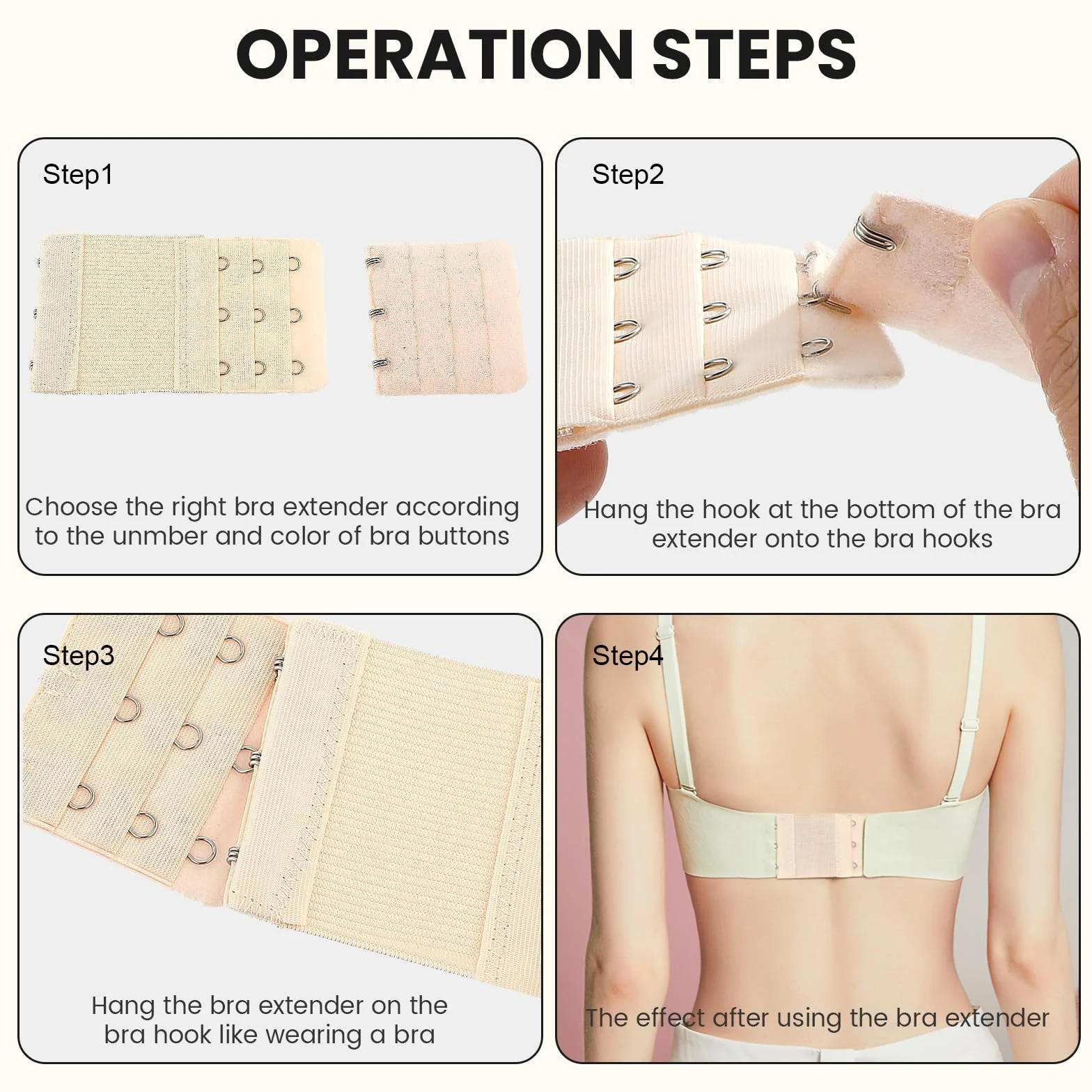 OPERATION STEPS

Step1

Choose the right bra extender according to the unmber and color of bra buttons

Step2

Hang the hook at the bottom of the bra extender onto the bra hooks

Step3

Hang the bra extender on the bra hook like wearing a bra

Step4

The effect after using the bra extender