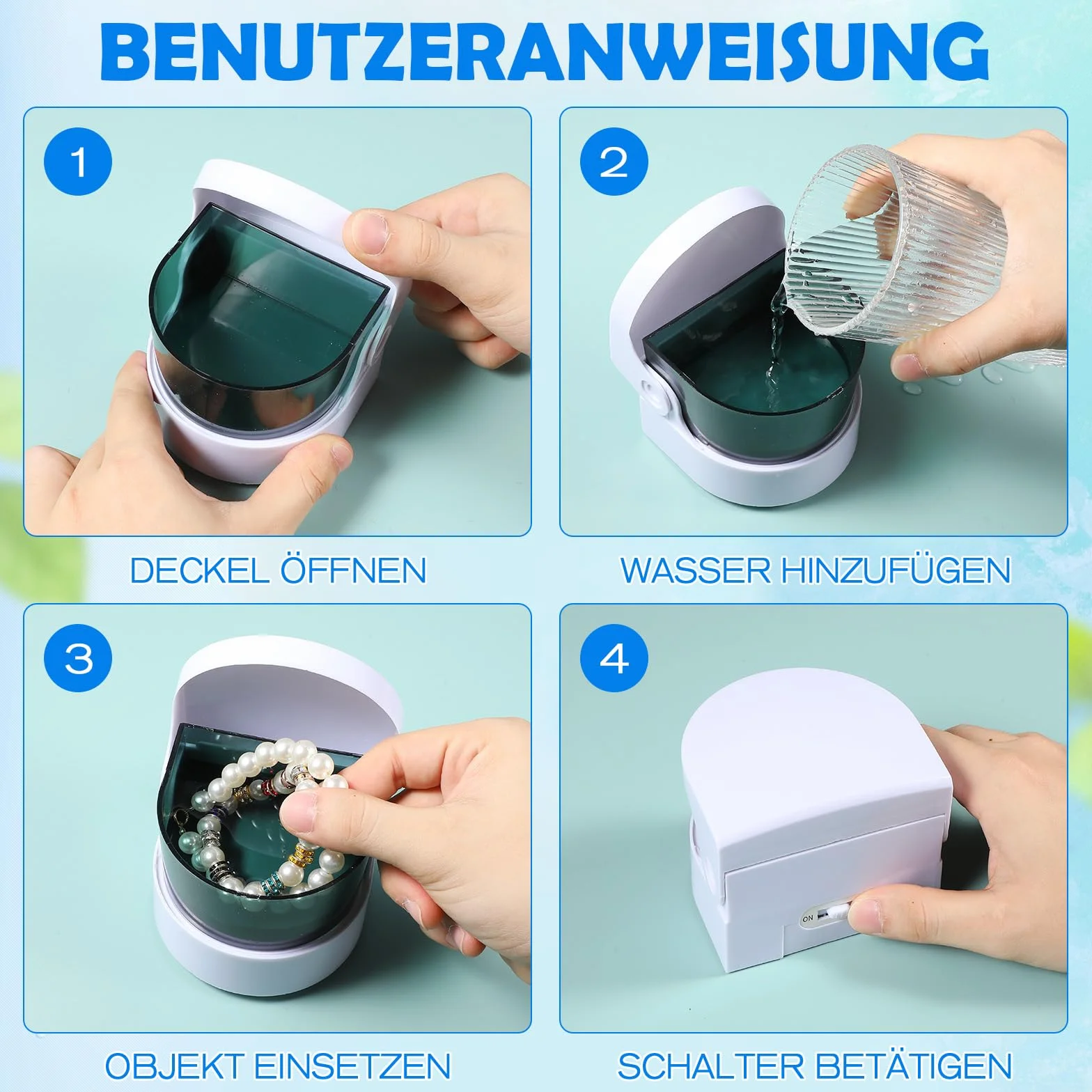 BENUTZERANWEISUNG

1

DECKEL ÖFFNEN

2

WASSER HINZUFÜGEN

3

OBJEKT EINSETZEN

4

ON

SCHALTER BETÄTIGEN