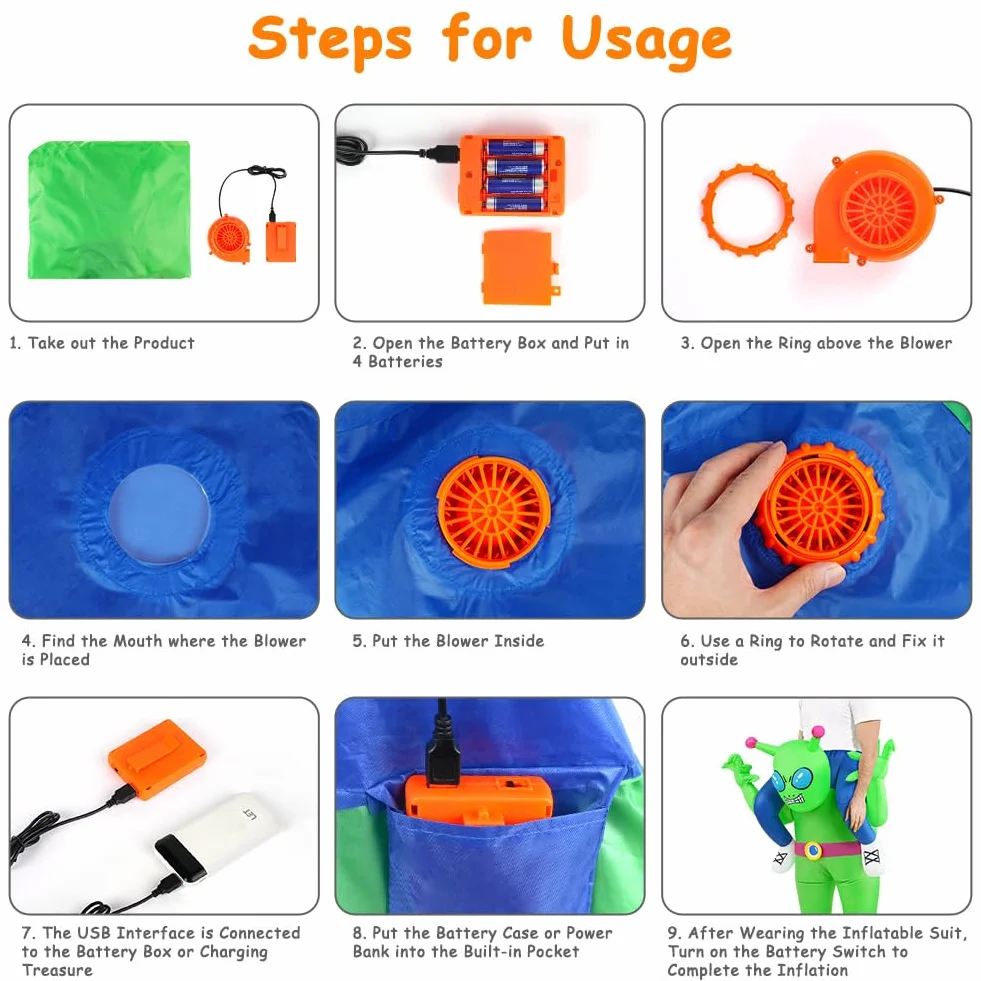 Steps for Usage

1. Take out the Product

2. Open the Battery Box and Put in 4 Batteries

3. Open the Ring above the Blower

4. Find the Mouth where the Blower is Placed

5. Put the Blower Inside

6. Use a Ring to Rotate and Fix it outside

7. The USB Interface is Connected to the Battery Box or Charging Treasure

8. Put the Battery Case or Power Bank into the Built-in Pocket

9. After Wearing the Inflatable Suit, Turn on the Battery Switch to Complete the Inflation