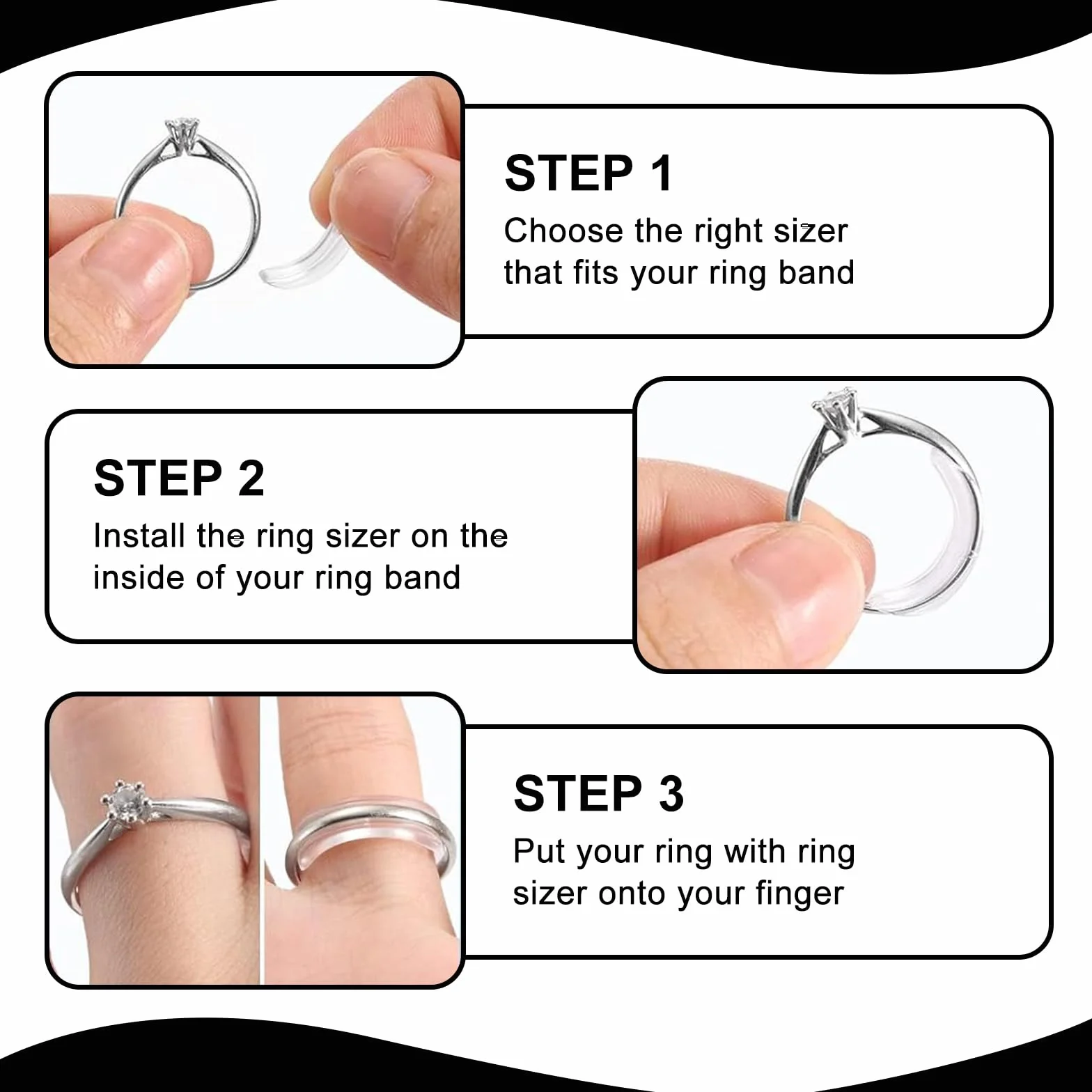 STEP 1
Choose the right sizer that fits your ring band

STEP 2
Install the ring sizer on the inside of your ring band

STEP 3
Put your ring with ring sizer onto your finger