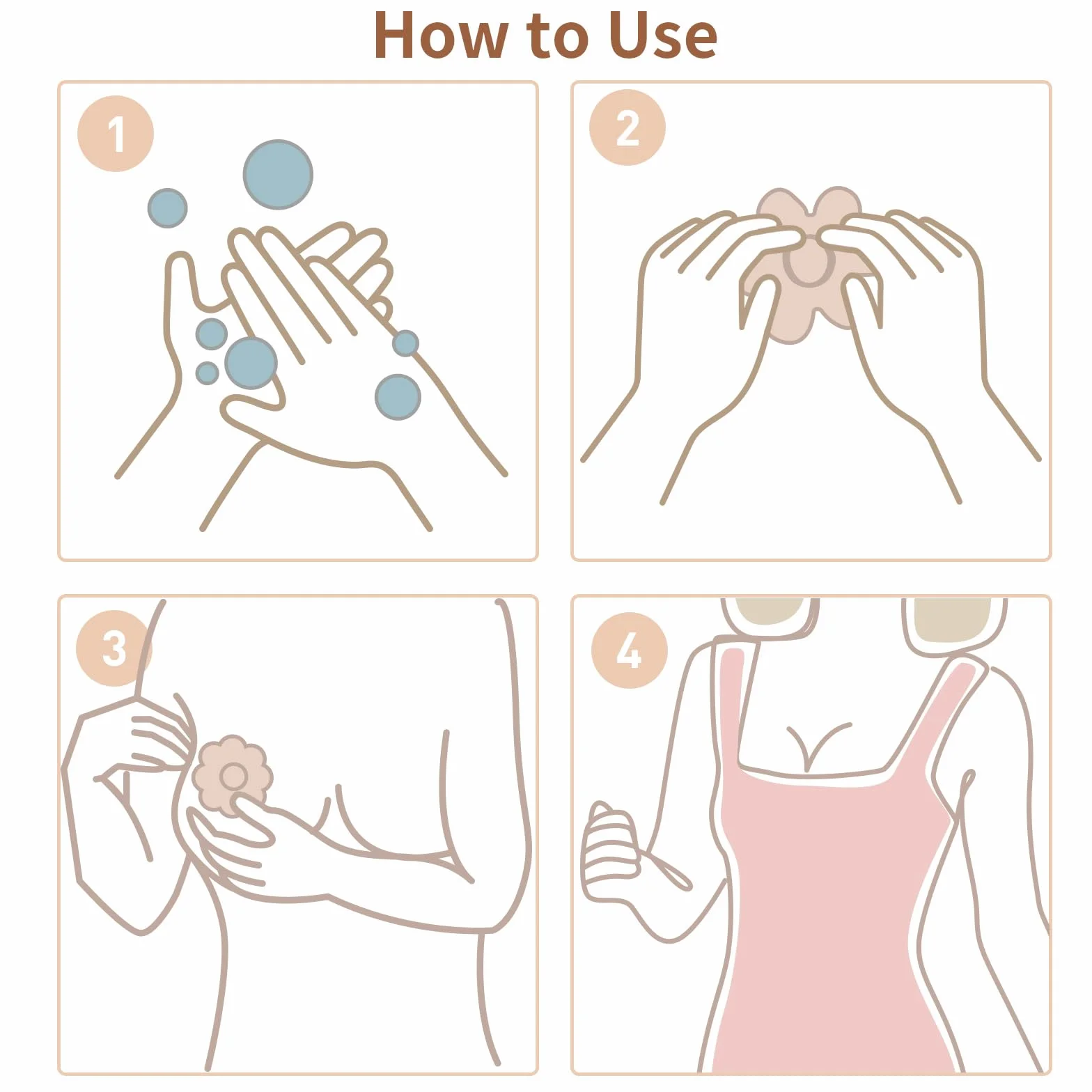 How to Use

1

2

3

4