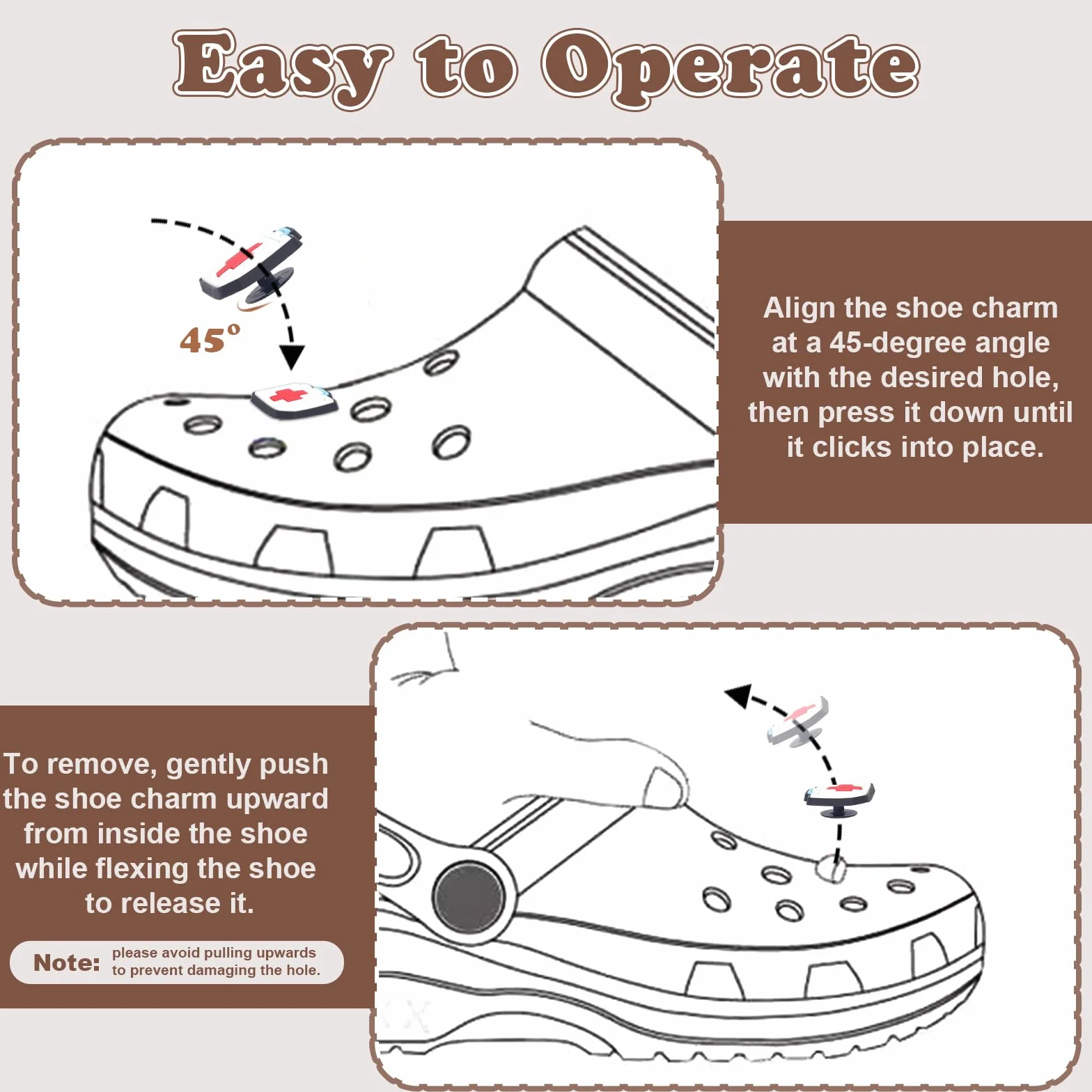 Easy to Operate

45°

Align the shoe charm at a 45-degree angle with the desired hole, then press it down until it clicks into place.

To remove, gently push the shoe charm upward from inside the shoe while flexing the shoe to release it.

Note: please avoid pulling upwards to prevent damaging the hole.