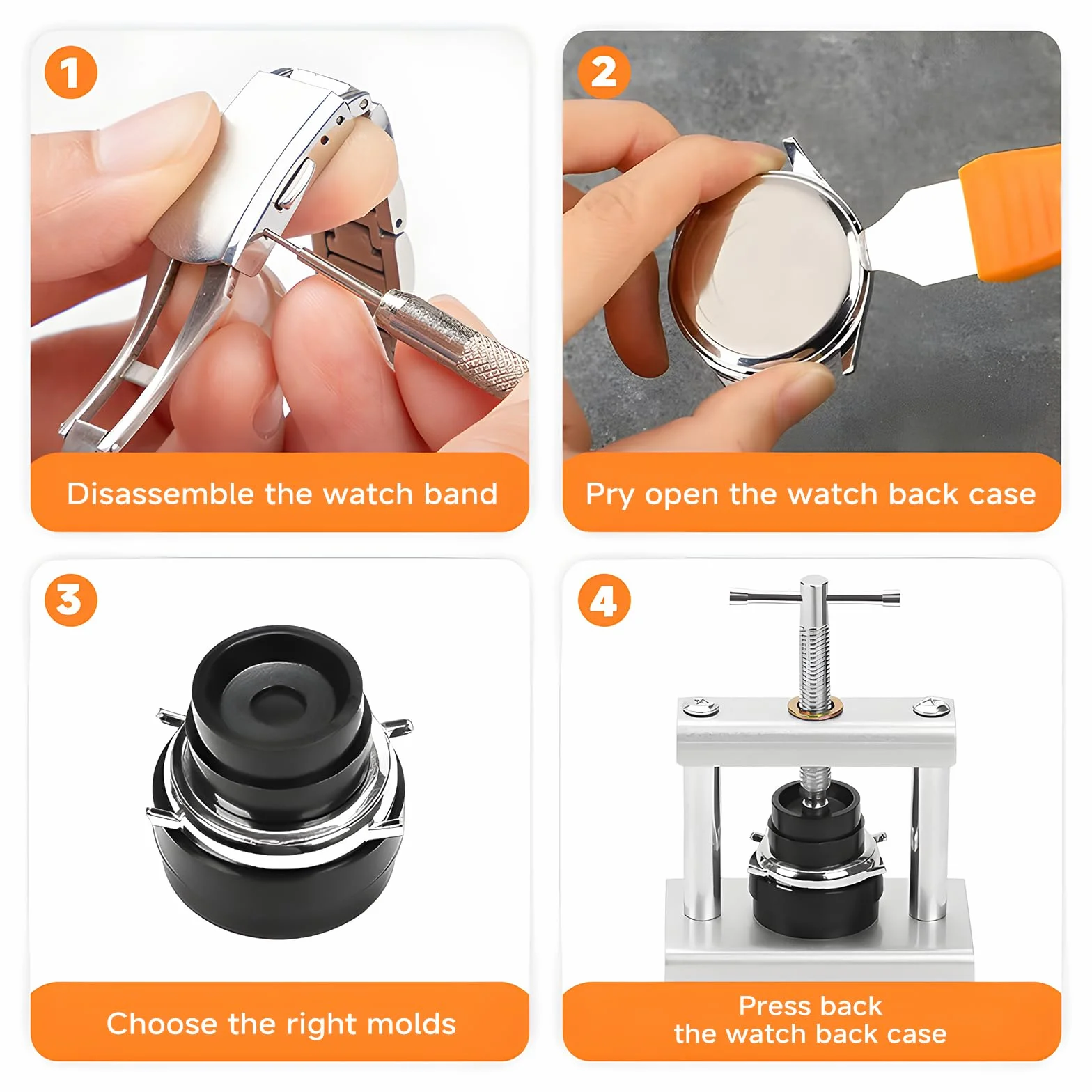 1

Disassemble the watch band

2

Pry open the watch back case

3

Choose the right molds

4

Press back
the watch back case