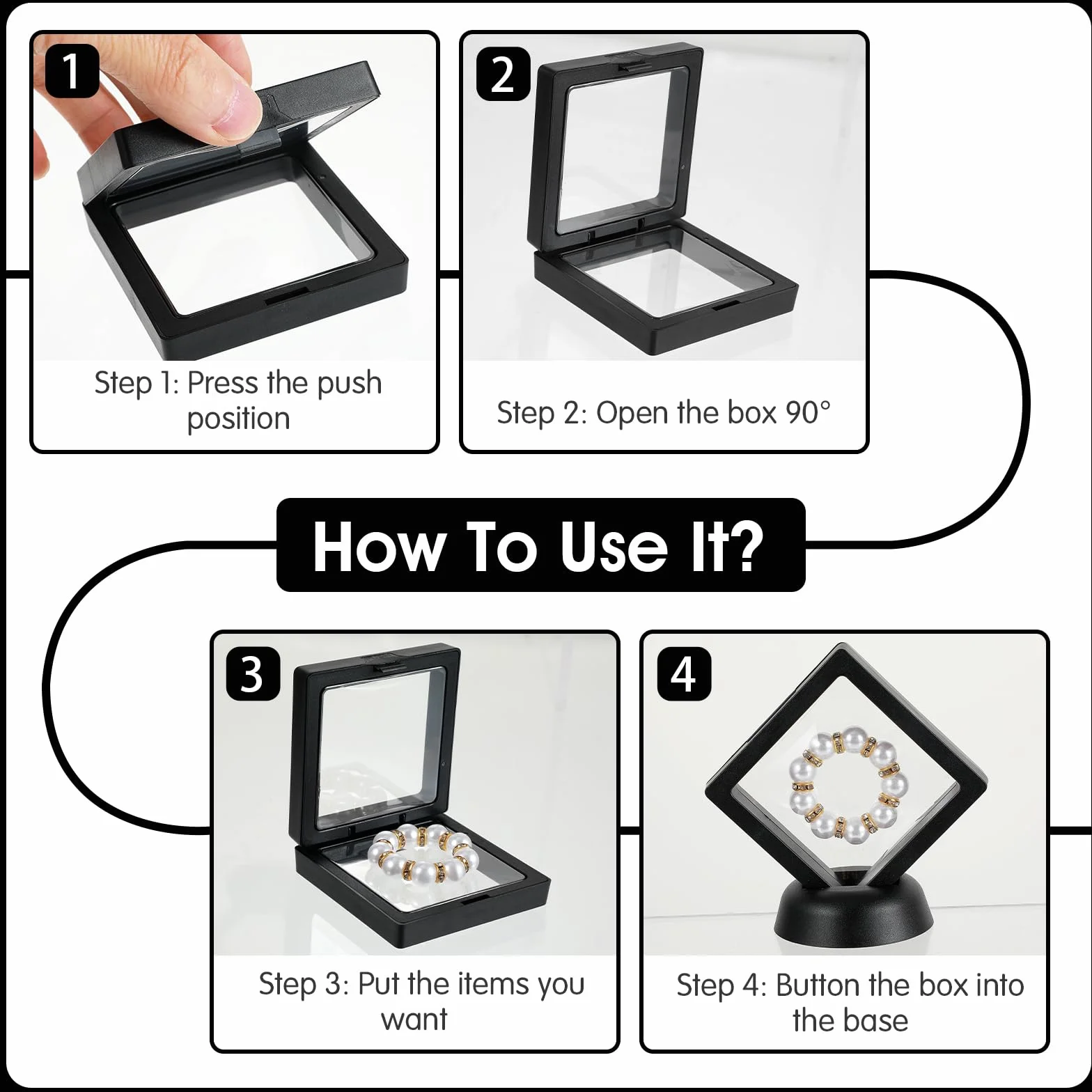 1

Step 1: Press the push position

2

Step 2: Open the box 90°

How To Use It?

3

Step 3: Put the items you want

4

Step 4: Button the box into the base