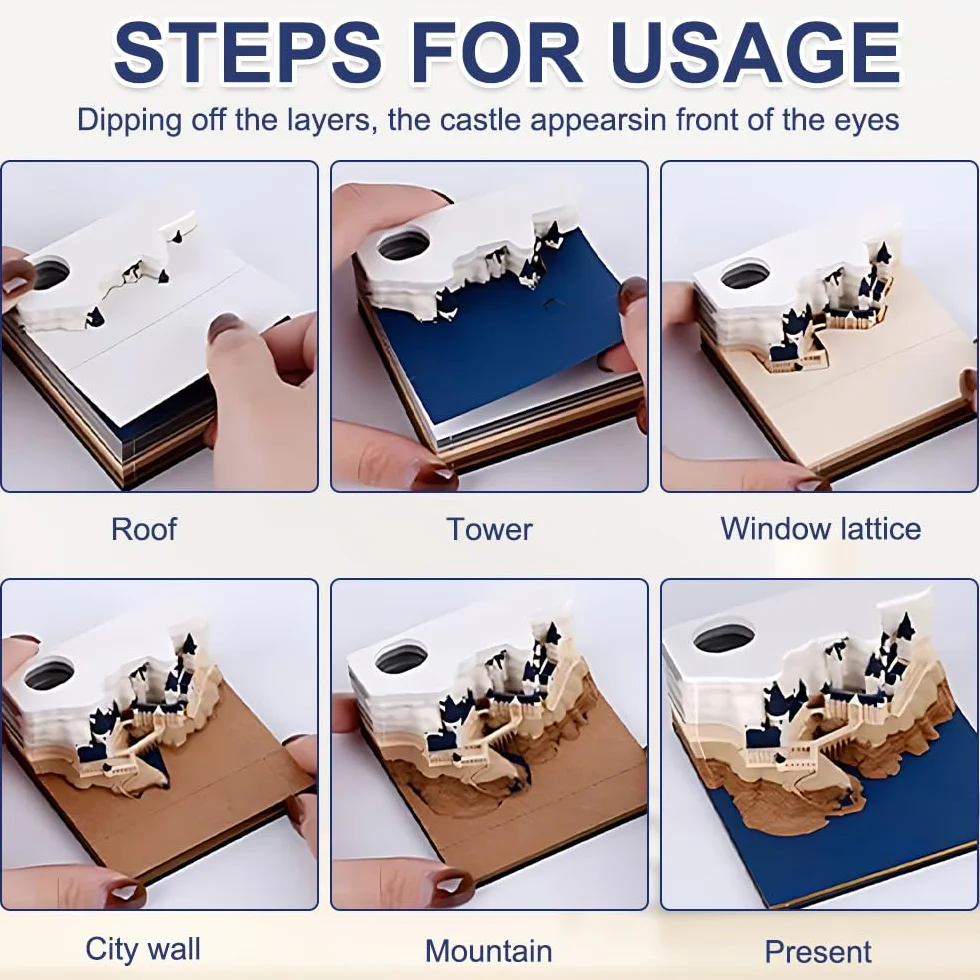 STEPS FOR USAGE

Dipping off the layers, the castle appearsin front of the eyes

Roof

Tower

Window lattice

City wall

Mountain

Present