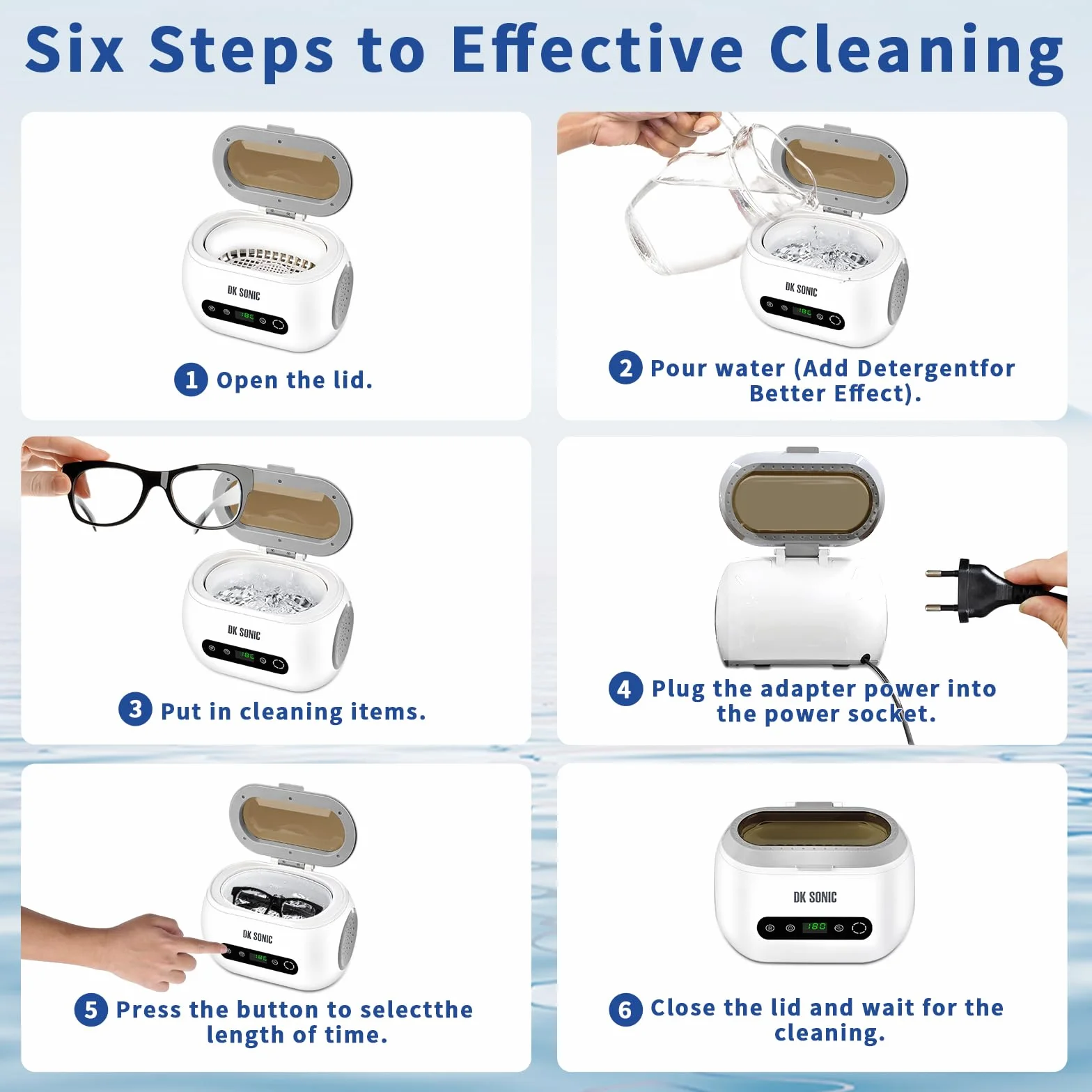 Six Steps to Effective Cleaning

DK SONIC

180

1 Open the lid.

DK SONIC

180

2 Pour water (Add Detergentfor Better Effect).

DK SONIC

180

3 Put in cleaning items.

4 Plug the adapter power into the power socket.

DK SONIC

180

5 Press the button to selectthe length of time.

DK SONIC

180

6 Close the lid and wait for the cleaning.