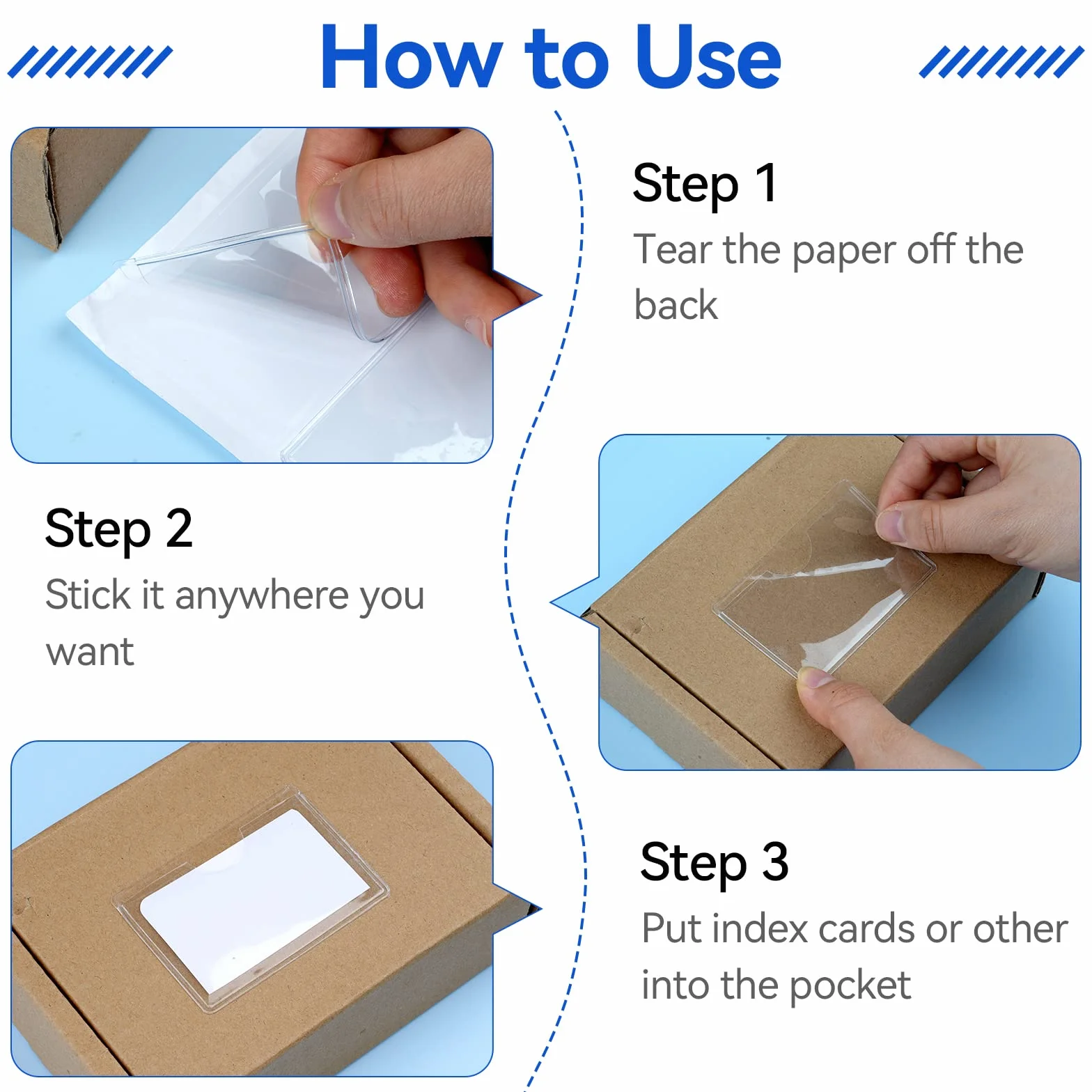 How to Use

Step 1
Tear the paper off the back

Step 2
Stick it anywhere you want

Step 3
Put index cards or other into the pocket