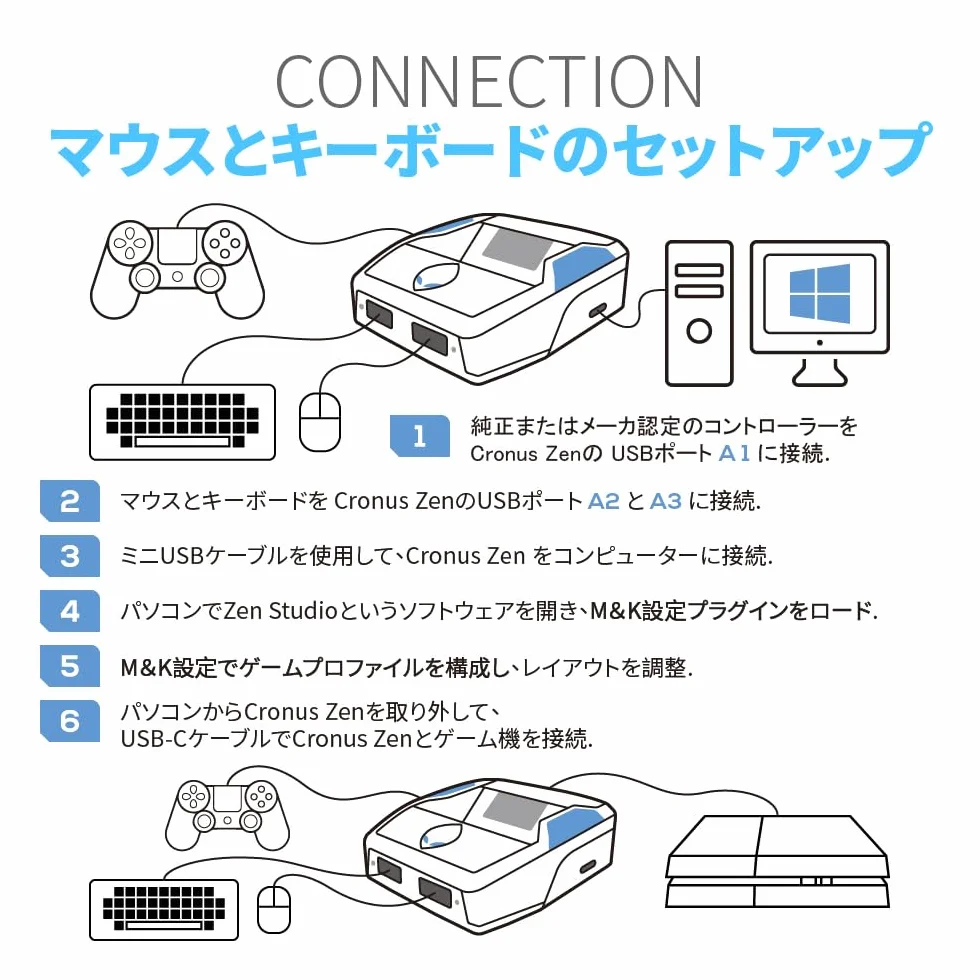 CONNECTION
マウスとキーボードのセットアップ

1 純正またはメーカ認定のコントローラーを Cronus Zenの USBポート A1 に接続.

2 マウスとキーボードを Cronus ZenのUSBポート A2 と A3 に接続.

3 ミニUSBケーブルを使用して、Cronus Zen をコンピューターに接続.

4 パソコンでZen Studioというソフトウェアを開き、M&K設定プラグインをロード.

5 M&K設定でゲームプロファイルを構成し、レイアウトを調整.

6 パソコンからCronus Zenを取り外して、USB-CケーブルでCronus Zenとゲーム機を接続.